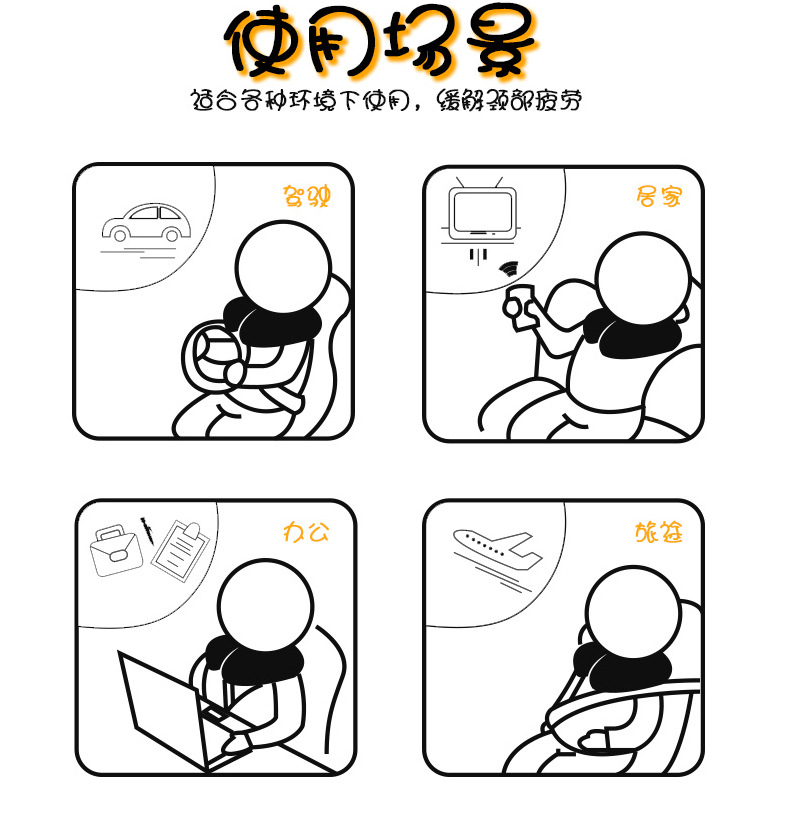 使用场景

适合各种环境下使用，缓解颈部疲劳

驾驶

居家

办公

旅途