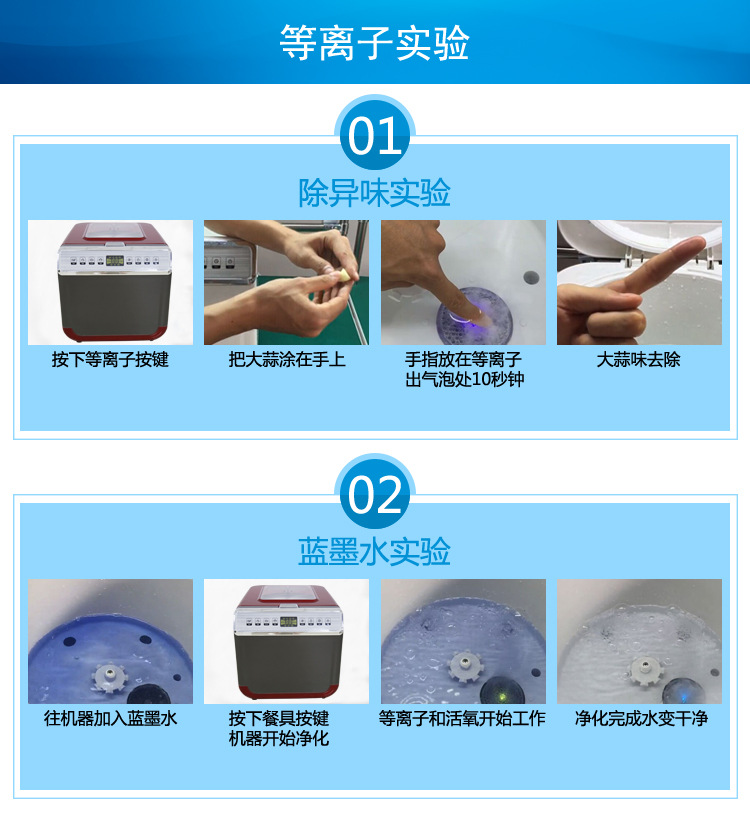 等离子实验

01

除异味实验

按下等离子按键

把大蒜涂在手上

手指放在等离子出气泡处10秒钟

大蒜味去除

02

蓝墨水实验

往机器加入蓝墨水

按下餐具按键机器开始净化

等离子和活氧开始工作

净化完成水变干净