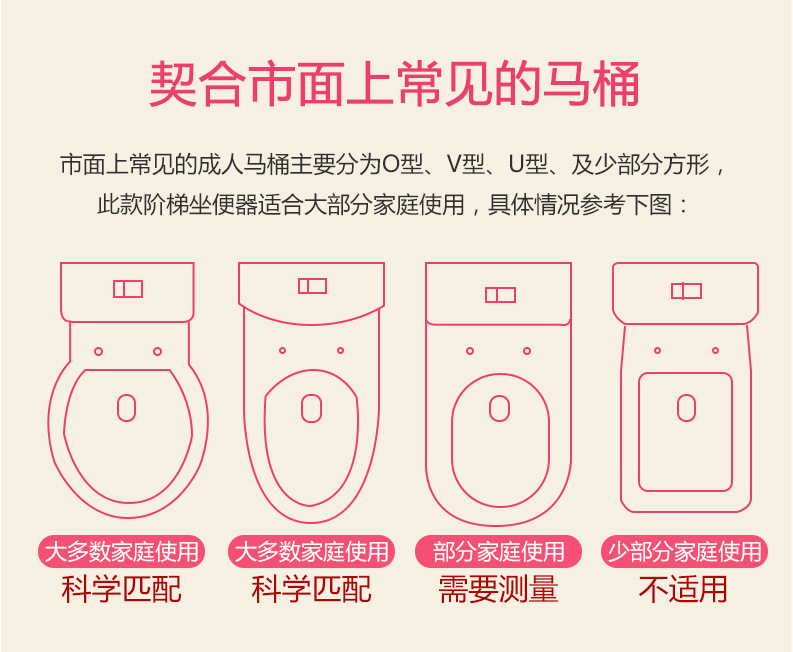 契合市面上常见的马桶

市面上常见的成人马桶主要分为O型、V型、U型、及少部分方形，此款阶梯坐便器适合大部分家庭使用，具体情况参考下图：

大多数家庭使用
科学匹配

大多数家庭使用
科学匹配

部分家庭使用
需要测量

少部分家庭使用
不适用