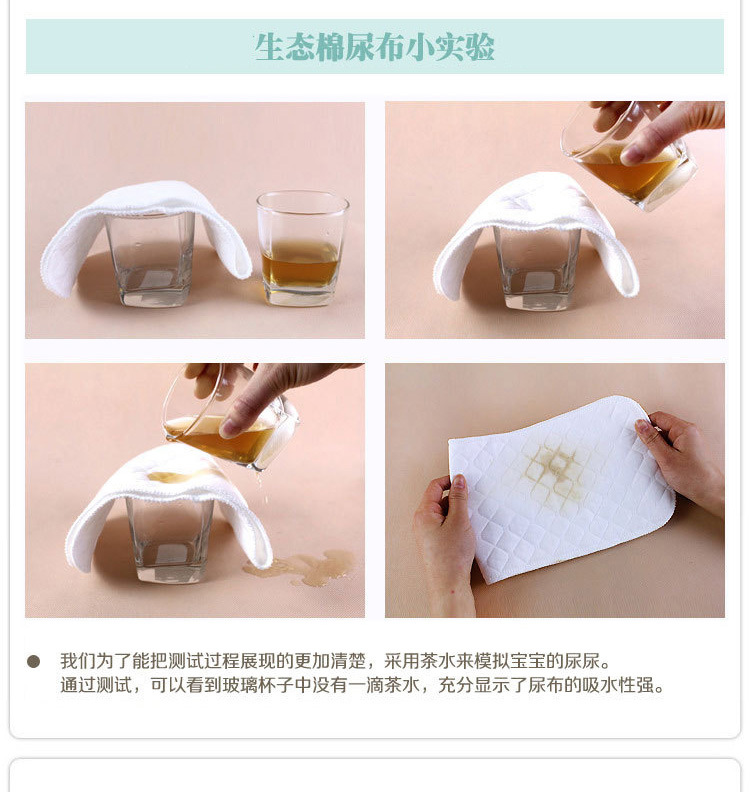 生态棉尿布小实验

我们为了能把测试过程展现的更加清楚，采用茶水来模拟宝宝的尿尿。
通过测试，可以看到玻璃杯子中没有一滴茶水，充分显示了尿布的吸水性强。