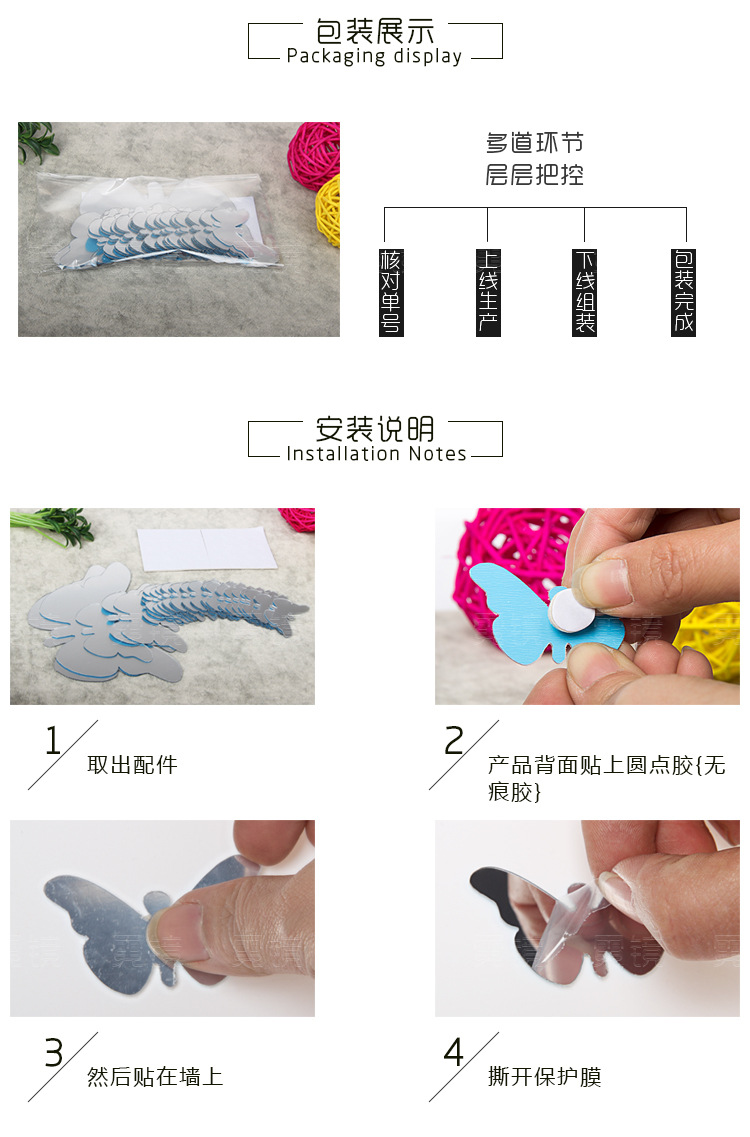 包装展示
Packaging display

多道环节
层层把控

核对单号

上线生产

下线组装

包装完成

安装说明
Installation Notes

1 取出配件

2 产品背面贴上圆点胶{无痕胶}

3 然后贴在墙上

4 撕开保护膜