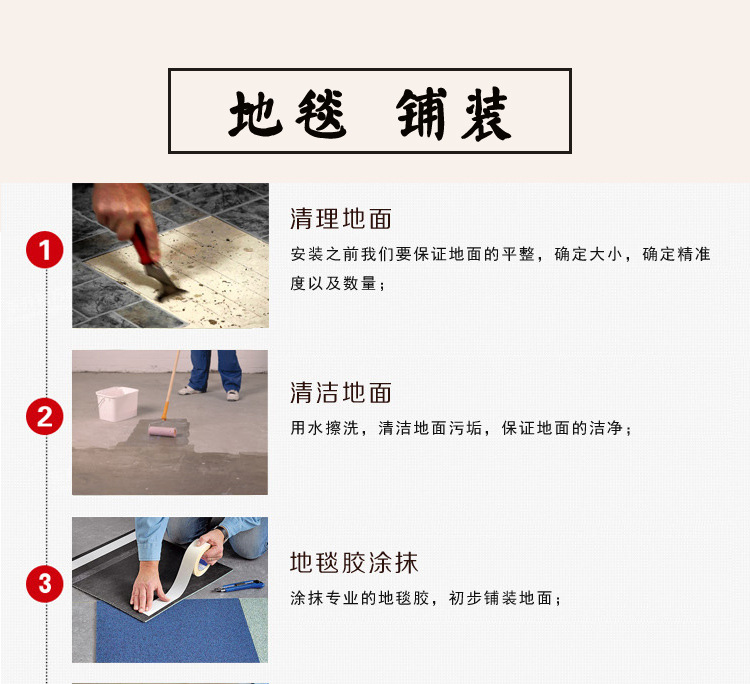 地毯 铺装

1

清理地面

安装之前我们要保证地面的平整，确定大小，确定精准度以及数量；

2

清洁地面

用水擦洗，清洁地面污垢，保证地面的洁净；

3

地毯胶涂抹

涂抹专业的地毯胶，初步铺装地面；