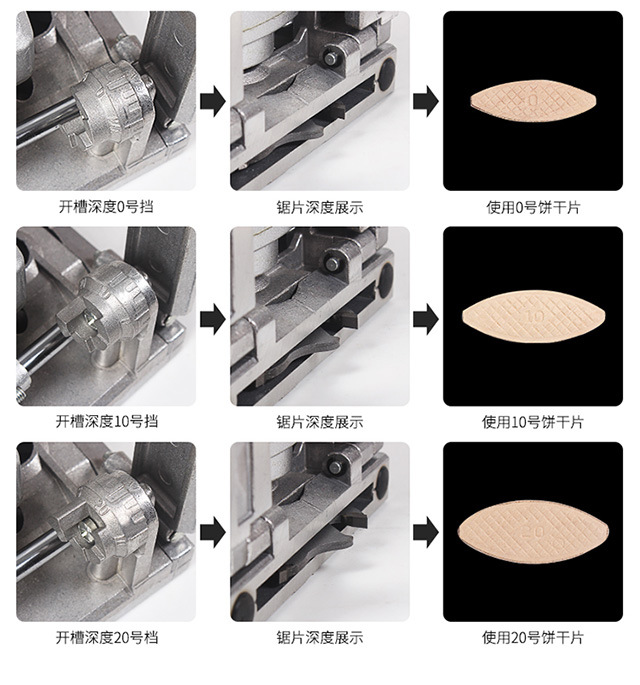 0

开槽深度0号挡

锯片深度展示

使用0号饼干片

10

开槽深度10号挡

锯片深度展示

使用10号饼干片

20

开槽深度20号档

锯片深度展示

使用20号饼干片