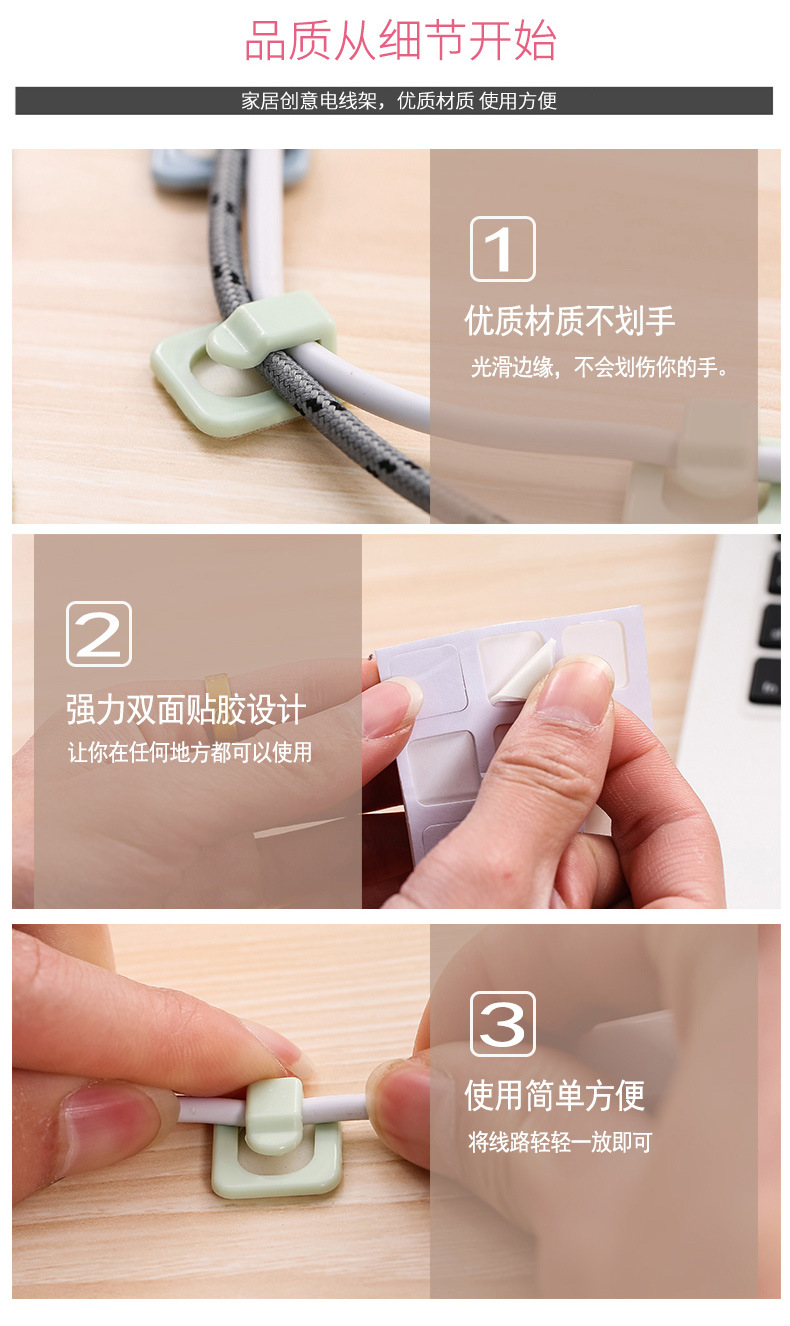 品质从细节开始

家居创意电线架，优质材质 使用方便

1

优质材质不划手

光滑边缘，不会划伤你的手。

2

强力双面贴胶设计

让你在任何地方都可以使用

3

使用简单方便

将线路轻轻一放即可