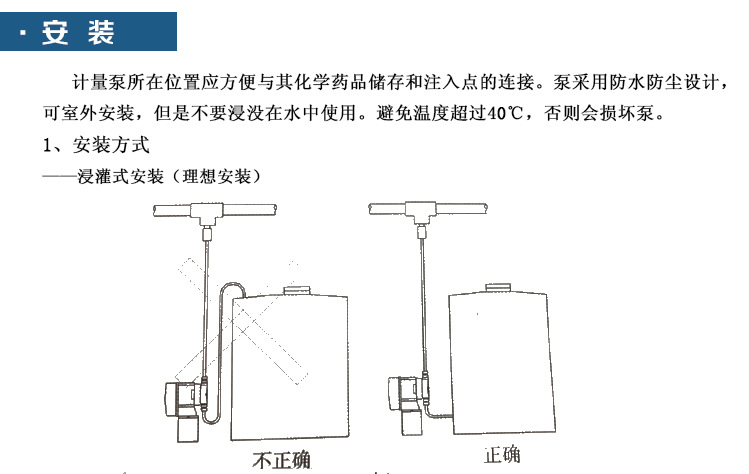 · 安 装

计量泵所在位置应方便与其化学药品储存和注入点的连接。泵采用防水防尘设计，可室外安装，但是不要浸没在水中使用。避免温度超过40℃，否则会损坏泵。

1、安装方式

——浸灌式安装（理想安装）

不正确

正确