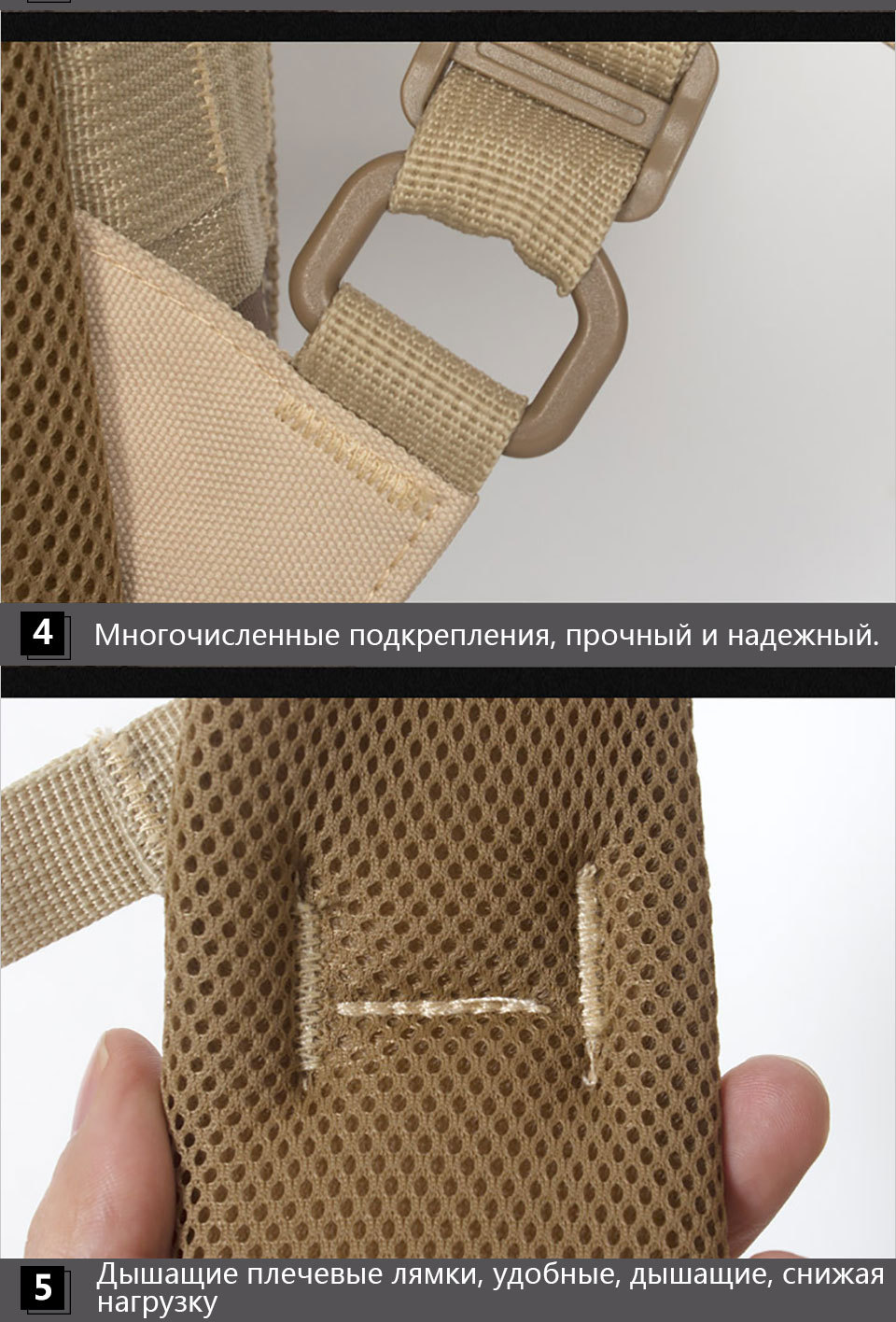 4 Многочисленные подкрепления, прочный и надежный.

5 Дышащие плечевые лямки, удобные, дышащие, снижая нагрузку