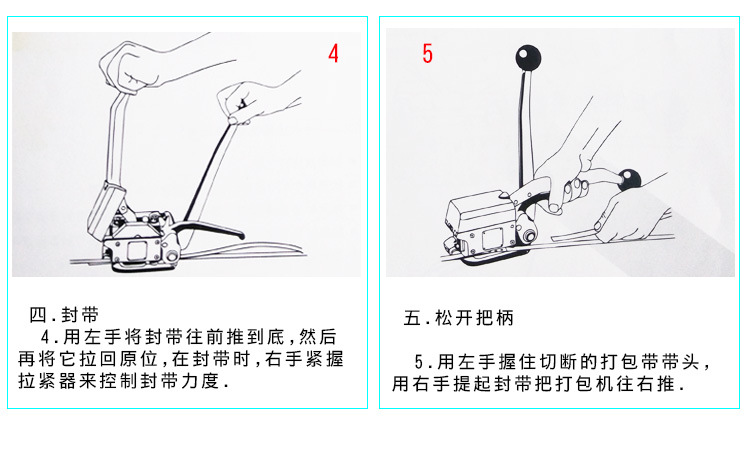 4

四.封带
4.用左手将封带往前推到底,然后再将它拉回原位,在封带时,右手紧握拉紧器来控制封带力度.

5

五.松开把柄
5.用左手握住切断的打包带带头,用右手提起封带把打包机往右推.