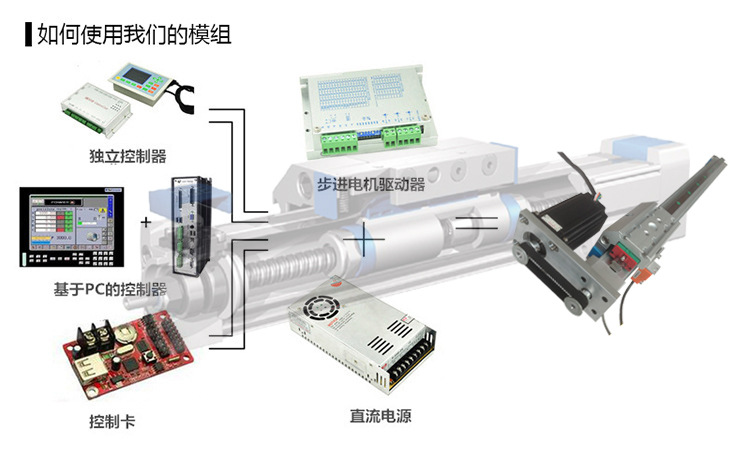 如何使用我们的模组

独立控制器

步进电机驱动器

+

基于PC的控制器

控制卡

直流电源