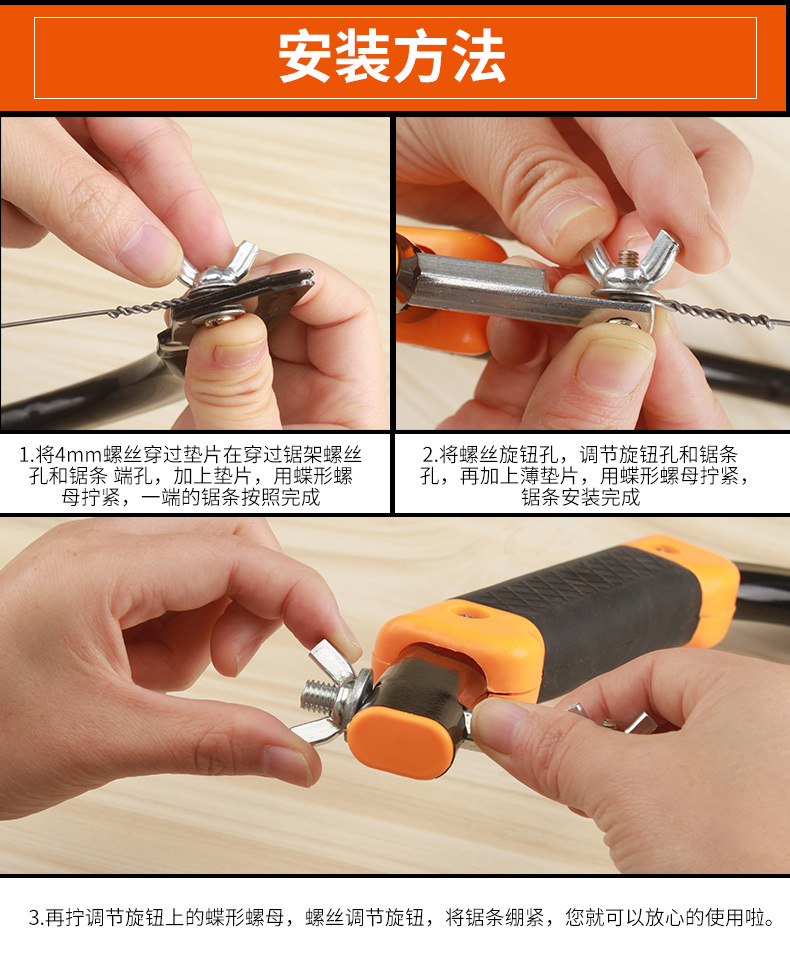 安装方法

1.将4mm螺丝穿过垫片在穿过锯架螺丝孔和锯条 端孔，加上垫片，用蝶形螺母拧紧，一端的锯条按照完成

2.将螺丝旋钮孔，调节旋钮孔和锯条孔，再加上薄垫片，用蝶形螺母拧紧，锯条安装完成

3.再拧调节旋钮上的蝶形螺母，螺丝调节旋钮，将锯条绷紧，您就可以放心的使用啦。