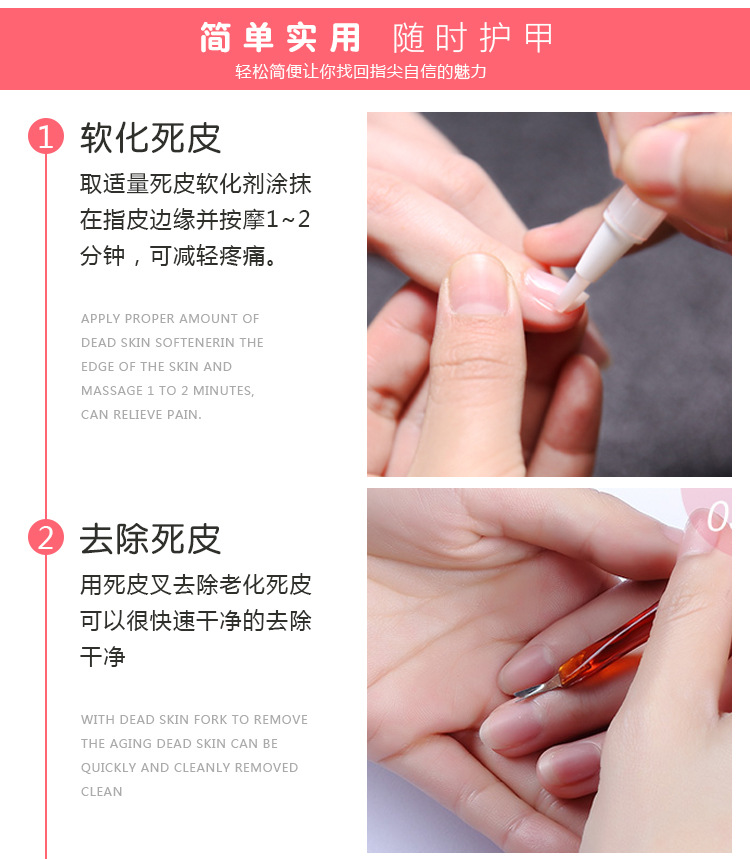 简单实用 随时护甲
轻松简便让你找回指尖自信的魅力

1 软化死皮
取适量死皮软化剂涂抹在指皮边缘并按摩1~2分钟，可减轻疼痛。

APPLY PROPER AMOUNT OF DEAD SKIN SOFTENERIN THE EDGE OF THE SKIN AND MASSAGE 1 TO 2 MINUTES, CAN RELIEVE PAIN.

2 去除死皮
用死皮叉去除老化死皮可以很快速干净的去除干净

WITH DEAD SKIN FORK TO REMOVE THE AGING DEAD SKIN CAN BE QUICKLY AND CLEANLY REMOVED CLEAN

0