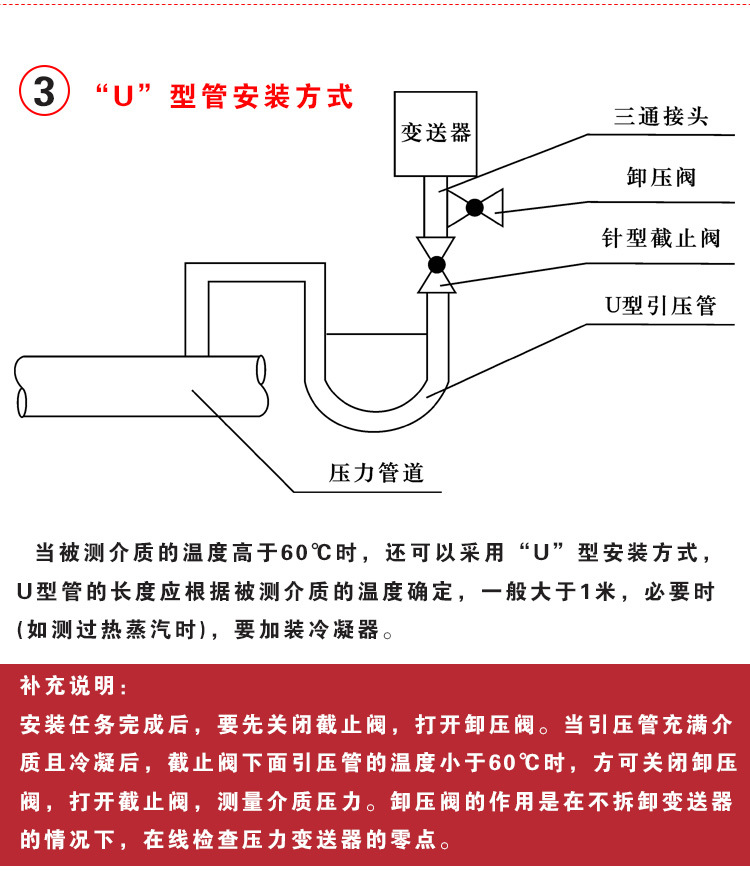 3 “U”型管安装方式

变送器

三通接头

卸压阀

针型截止阀

U型引压管

压力管道

当被测介质的温度高于60℃时，还可以采用“U”型安装方式，U型管的长度应根据被测介质的温度确定，一般大于1米，必要时(如测过热蒸汽时)，要加装冷凝器。

补充说明：

安装任务完成后，要先关闭截止阀，打开卸压阀。当引压管充满介质且冷凝后，截止阀下面引压管的温度小于60℃时，方可关闭卸压阀，打开截止阀，测量介质压力。卸压阀的作用是在不拆卸变送器的情况下，在线检查压力变送器的零点。