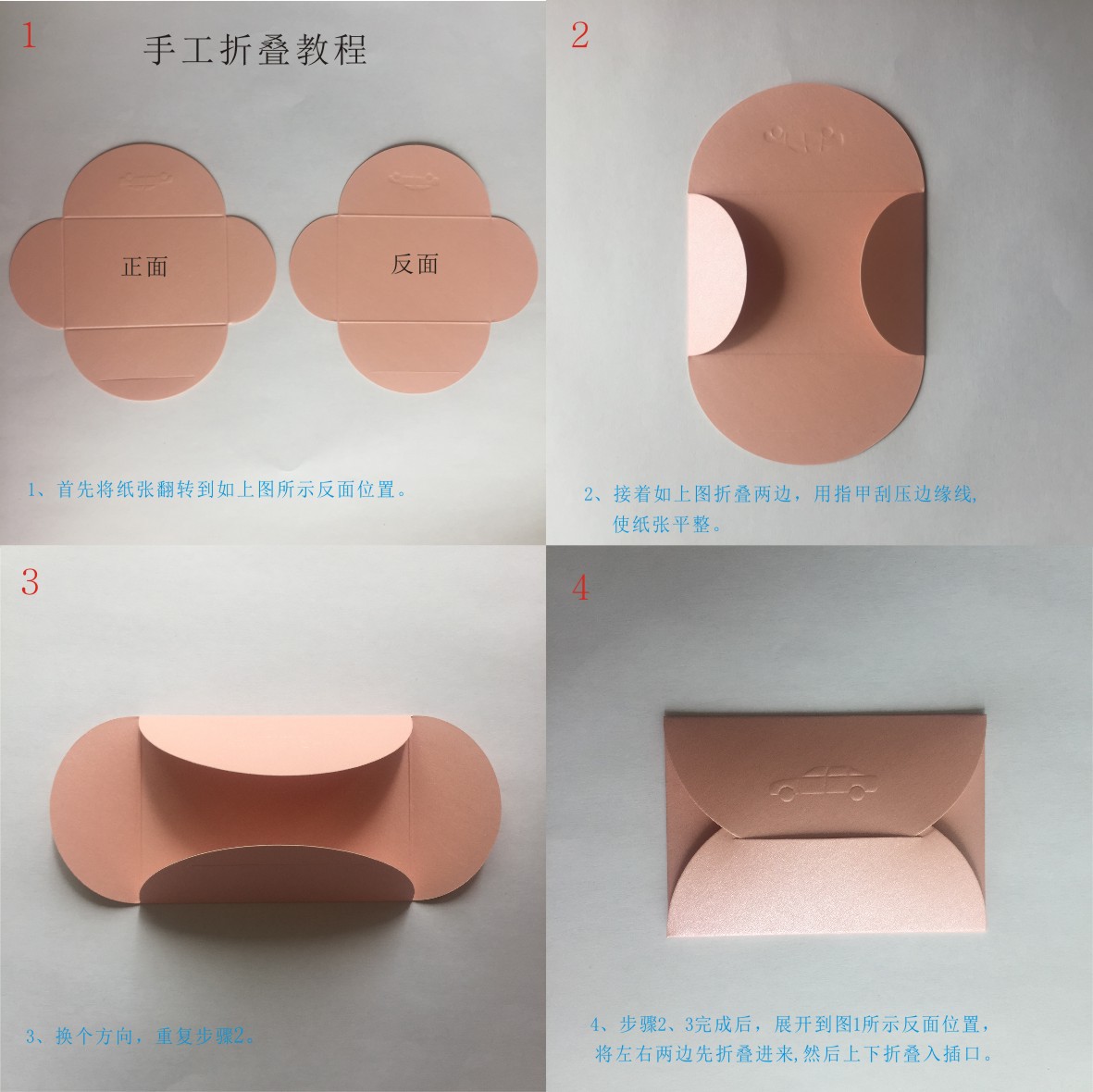 1

手工折叠教程

正面

反面

1、首先将纸张翻转到如上图所示反面位置。

2

2、接着如上图折叠两边，用指甲刮压边缘线，使纸张平整。

3

3、换个方向，重复步骤2。

4

4、步骤2、3完成后，展开到图1所示反面位置，将左右两边先折叠进来,然后上下折叠入插口。