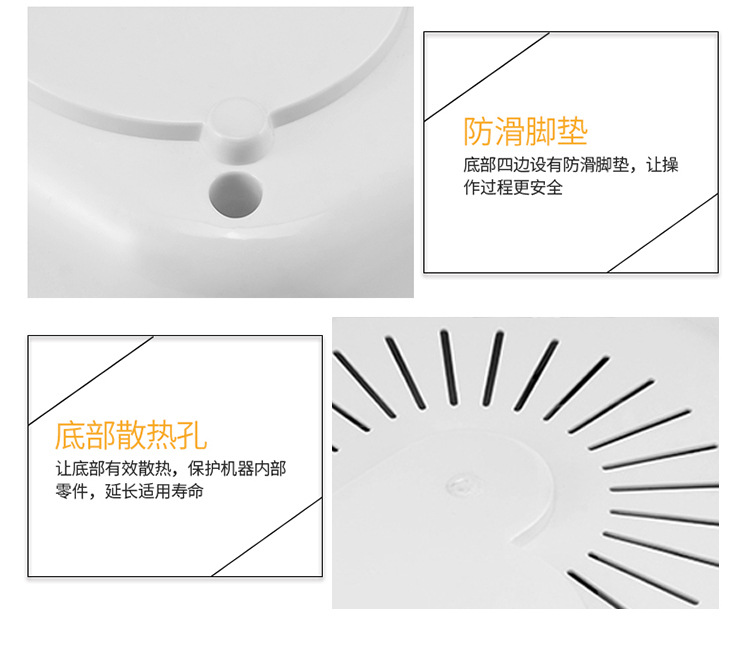 防滑脚垫

底部四边设有防滑脚垫，让操作过程更安全

底部散热孔

让底部有效散热，保护机器内部零件，延长适用寿命