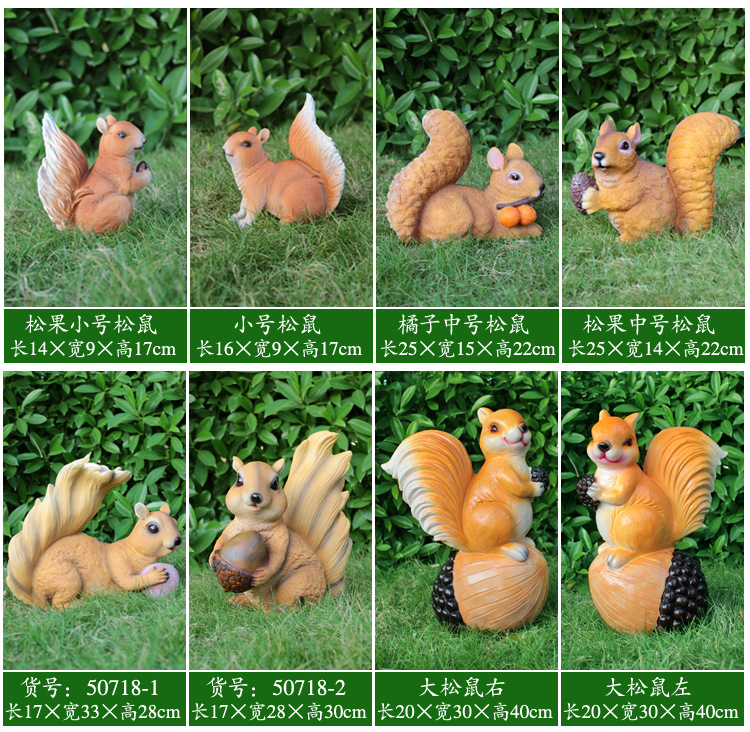 松果小号松鼠
长14×宽9×高17cm

小号松鼠
长16×宽9×高17cm

橘子中号松鼠
长25×宽15×高22cm

松果中号松鼠
长25×宽14×高22cm

货号：50718-1
长17×宽33×高28cm

货号：50718-2
长17×宽28×高30cm

大松鼠右
长20×宽30×高40cm

大松鼠左
长20×宽30×高40cm