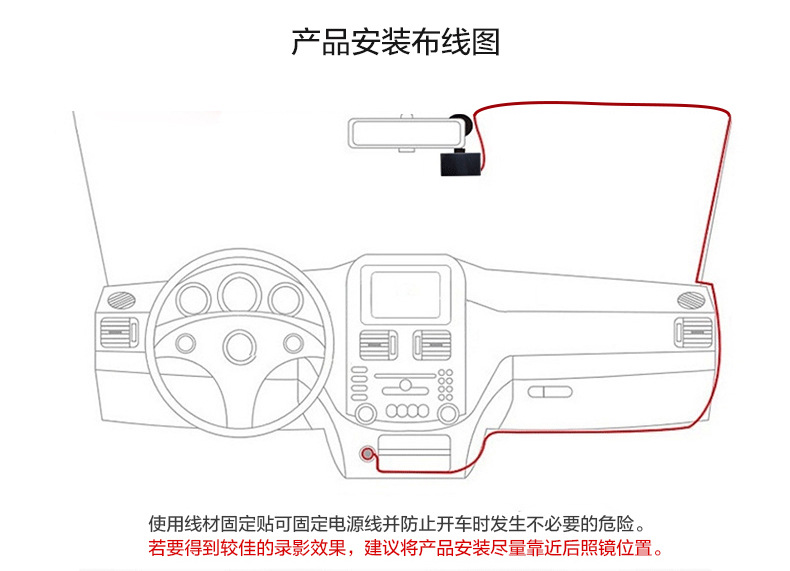 产品安装布线图

使用线材固定贴可固定电源线并防止开车时发生不必要的危险。
若要得到较佳的录影效果，建议将产品安装尽量靠近后照镜位置。