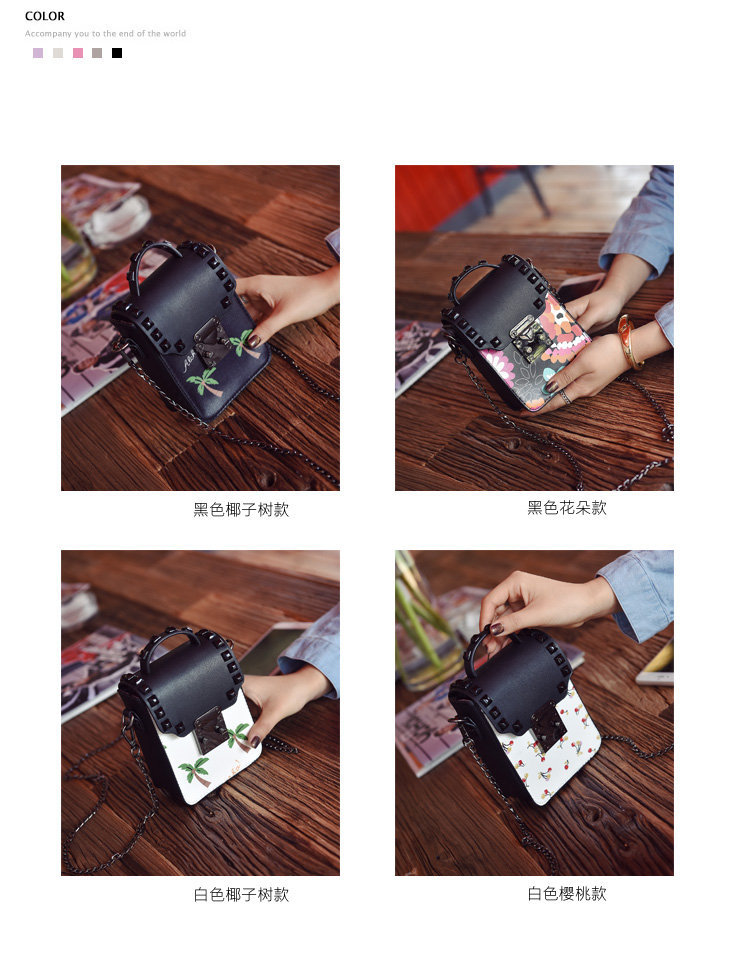 COLOR
Accompany you to the end of the world

黑色椰子树款

黑色花朵款

白色椰子树款

白色樱桃款