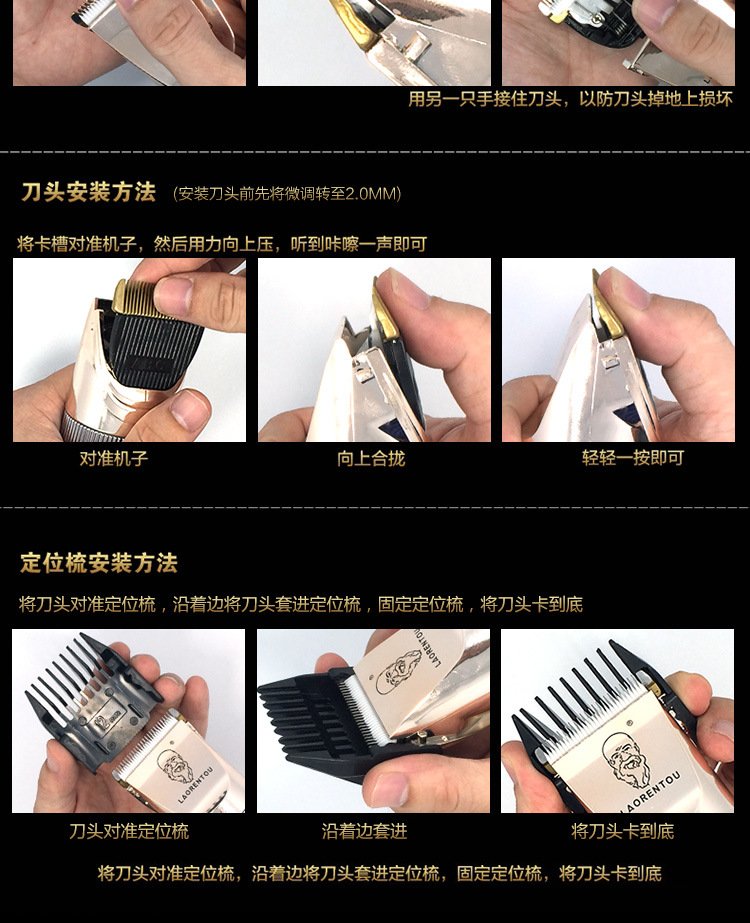 用另一只手接住刀头，以防刀头掉地上损坏

刀头安装方法 (安装刀头前先将微调转至2.0MM)

将卡槽对准机子，然后用力向上压，听到咔嚓一声即可

对准机子

向上合拢

轻轻一按即可

定位梳安装方法

将刀头对准定位梳，沿着边将刀头套进定位梳，固定定位梳，将刀头卡到底

LAORENTOU

LAORENTOU

LAORENTOU

刀头对准定位梳

沿着边套进

将刀头卡到底

将刀头对准定位梳，沿着边将刀头套进定位梳，固定定位梳，将刀头卡到底