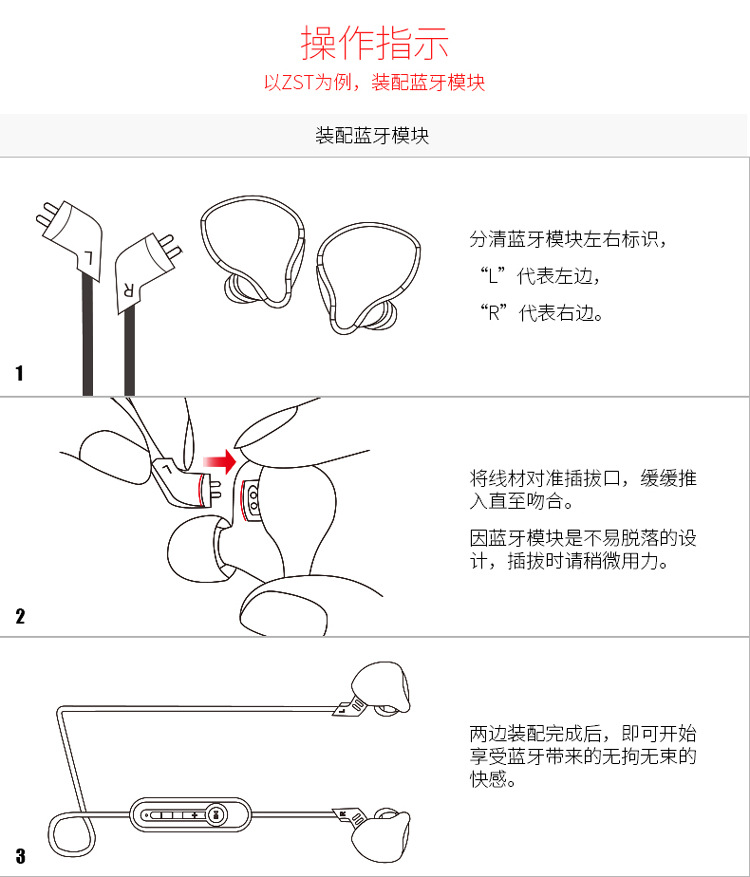 操作指示
以ZST为例，装配蓝牙模块

装配蓝牙模块

L

R

分清蓝牙模块左右标识，
“L”代表左边，
“R”代表右边。

1

L

将线材对准插拔口，缓缓推入直至吻合。

因蓝牙模块是不易脱落的设计，插拔时请稍微用力。

2

L

R

两边装配完成后，即可开始享受蓝牙带来的无拘无束的快感。

3