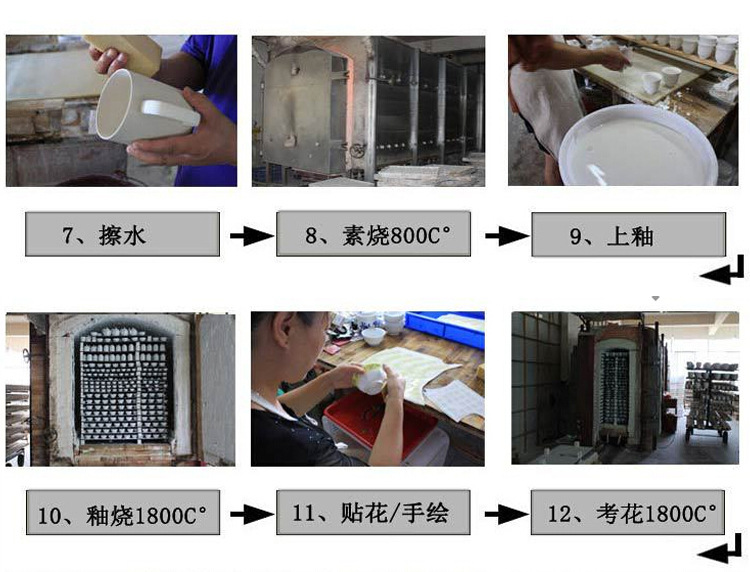 7、擦水

8、素烧800C°

9、上釉

10、釉烧1800C°

11、贴花/手绘

12、考花1800C°