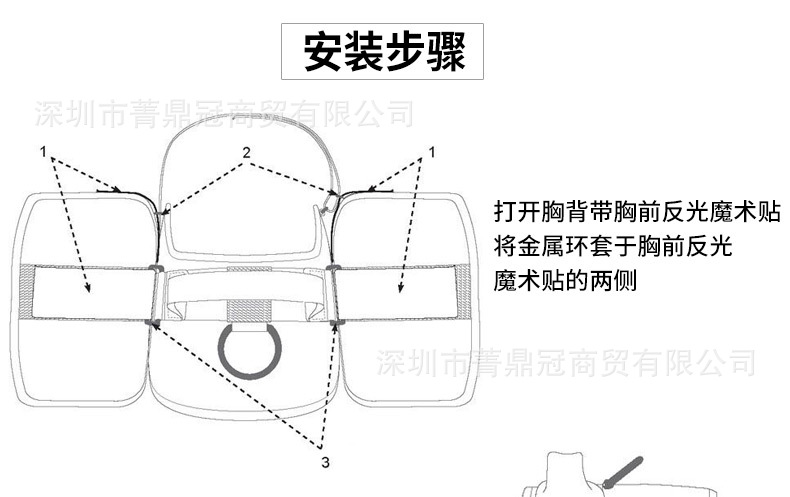 安装步骤

深圳市菁鼎冠商贸有限公司

1

2

1

打开胸背带胸前反光魔术贴
将金属环套于胸前反光
魔术贴的两侧

深圳市菁鼎冠商贸有限公司

3