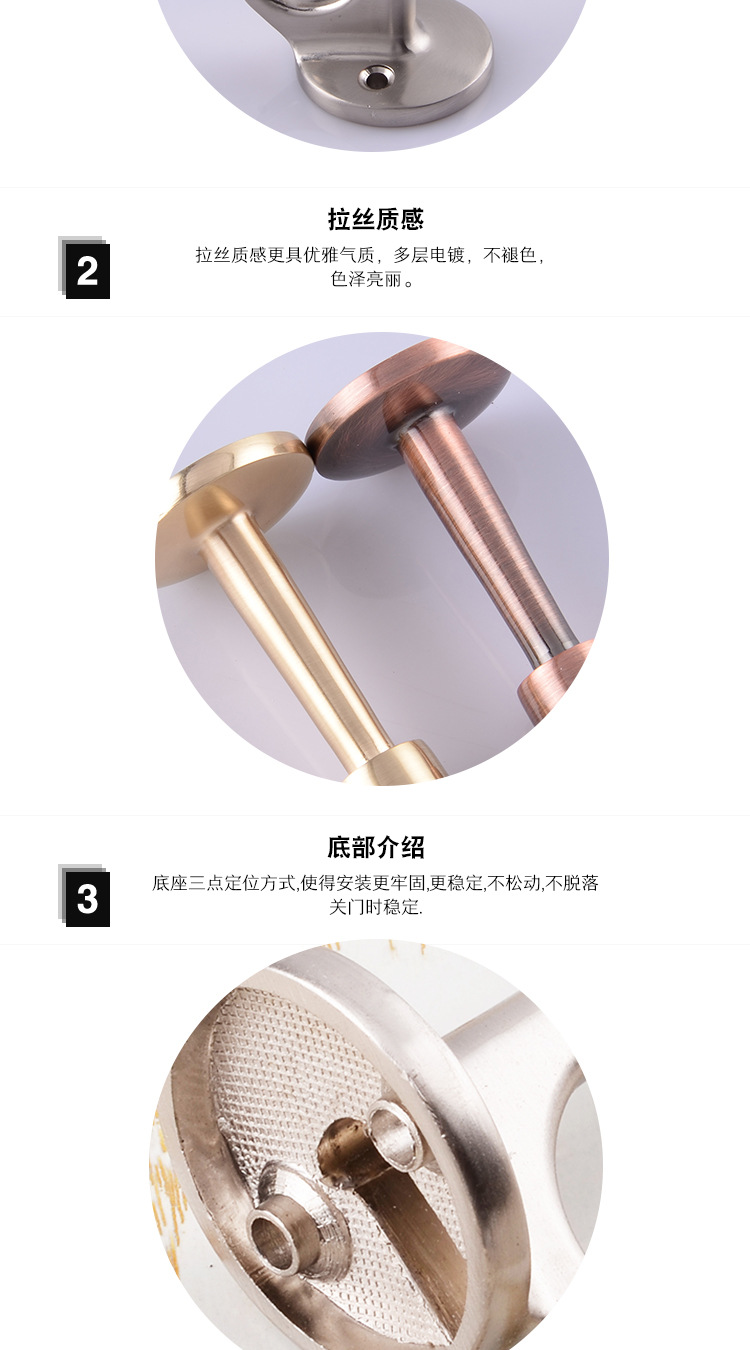 2

拉丝质感

拉丝质感更具优雅气质，多层电镀，不褪色，色泽亮丽。

3

底部介绍

底座三点定位方式,使得安装更牢固,更稳定,不松动,不脱落关门时稳定.