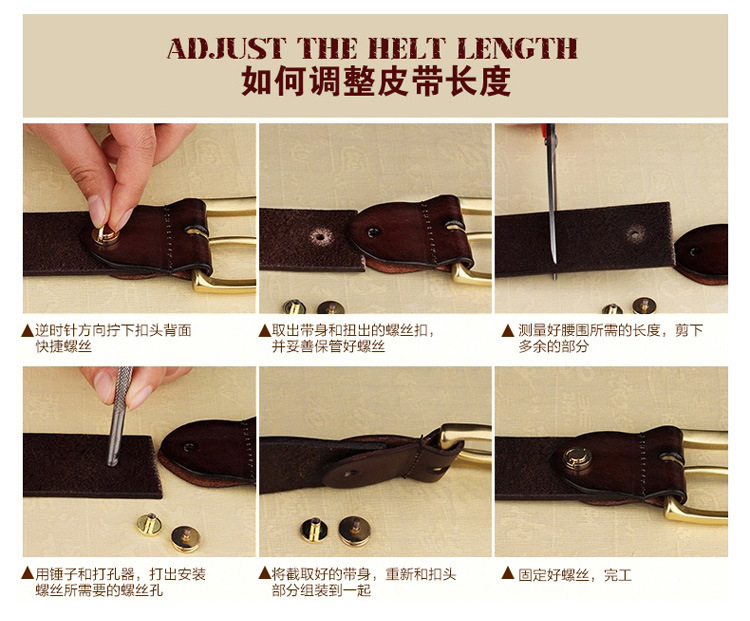 ADJUST THE HELT LENGTH
如何调整皮带长度

▲逆时针方向拧下扣头背面快捷螺丝

▲取出带身和扭出的螺丝扣，并妥善保管好螺丝

▲测量好腰围所需的长度，剪下多余的部分

▲用锤子和打孔器，打出安装螺丝所需要的螺丝孔

▲将截取好的带身，重新和扣头部分组装到一起

▲固定好螺丝，完工