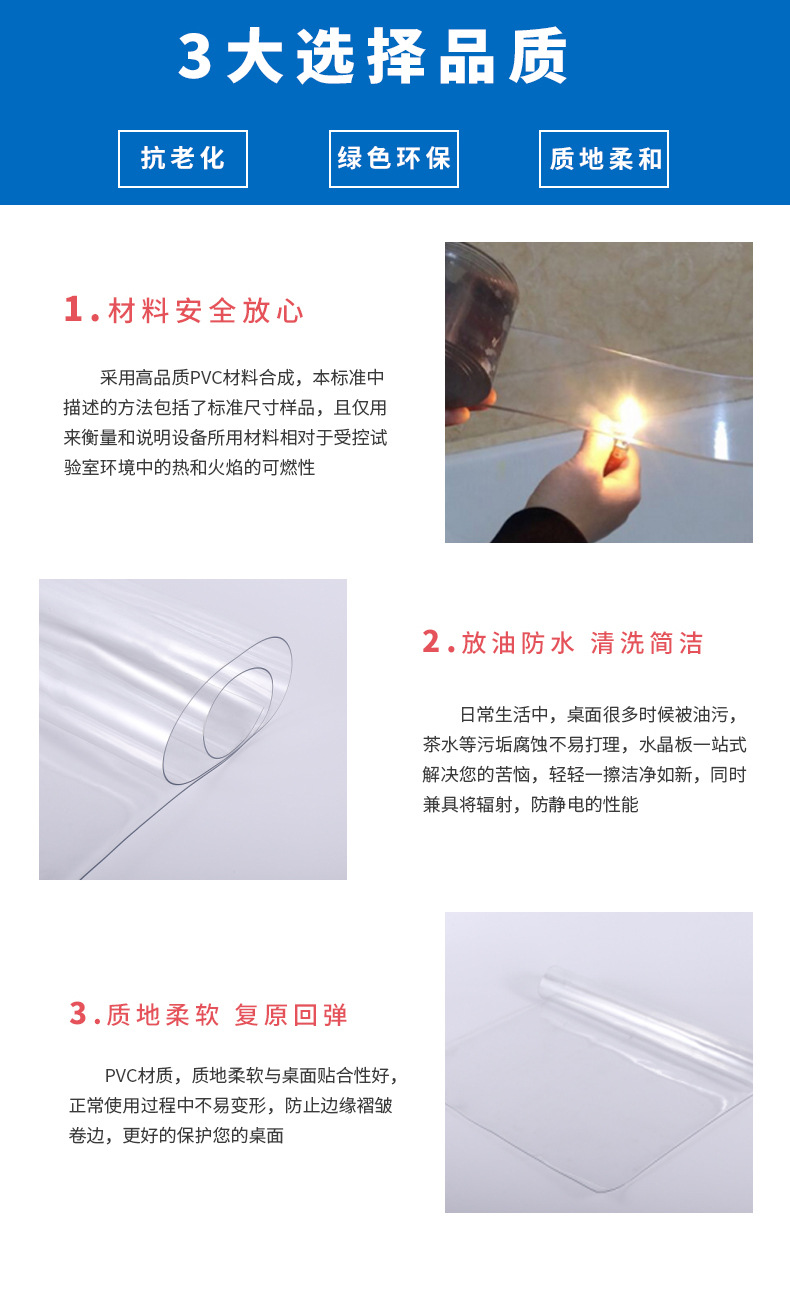 3大选择品质

抗老化

绿色环保

质地柔和

1.材料安全放心

采用高品质PVC材料合成，本标准中描述的方法包括了标准尺寸样品，且仅用来衡量和说明设备所用材料相对于受控试验室环境中的热和火焰的可燃性

2.放油防水 清洗简洁

日常生活中，桌面很多时候被油污，茶水等污垢腐蚀不易打理，水晶板一站式解决您的苦恼，轻轻一擦洁净如新，同时兼具将辐射，防静电的性能

3.质地柔软 复原回弹

PVC材质，质地柔软与桌面贴合性好，正常使用过程中不易变形，防止边缘褶皱卷边，更好的保护您的桌面