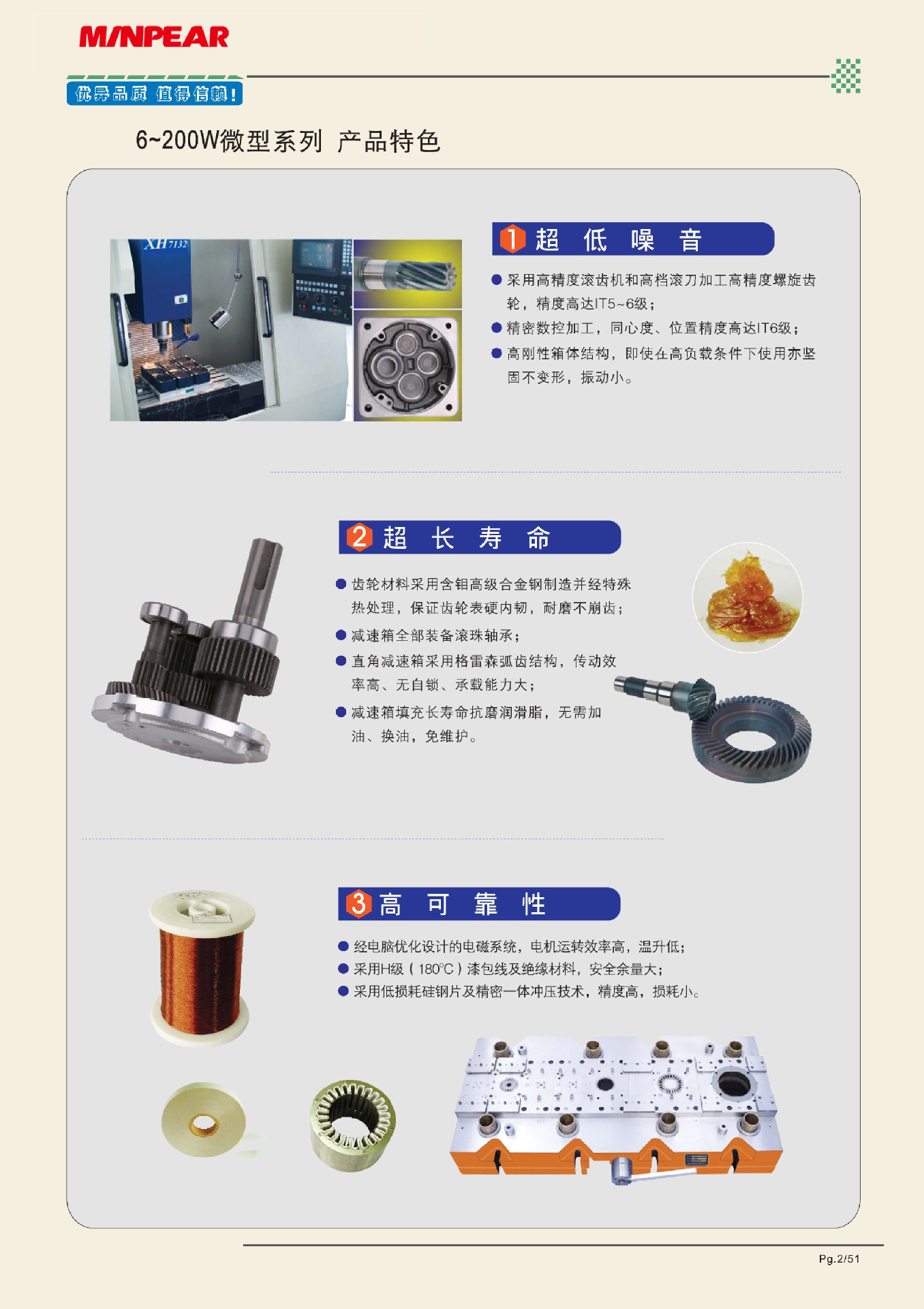 MINPEAR

优异品质 值得信赖！

6~200W微型系列 产品特色

XH7132

1 超 低 噪 音

● 采用高精度滚齿机和高档滚刀加工高精度螺旋齿轮，精度高达IT5~6级；
● 精密数控加工，同心度、位置精度高达IT6级；
● 高刚性箱体结构，即使在高负载条件下使用亦坚固不变形，振动小。

2 超 长 寿 命

● 齿轮材料采用含钼高级合金钢制造并经特殊热处理，保证齿轮表硬内韧，耐磨不崩齿；
● 减速箱全部装备滚珠轴承；
● 直角减速箱采用格雷森弧齿结构，传动效率高、无自锁、承载能力大；
● 减速箱填充长寿命抗磨润滑脂，无需加油、换油，免维护。

3 高 可 靠 性

● 经电脑优化设计的电磁系统，电机运转效率高，温升低；
● 采用H级（180°C）漆包线及绝缘材料，安全余量大；
● 采用低损耗硅钢片及精密一体冲压技术，精度高，损耗小。

Pg.2/51