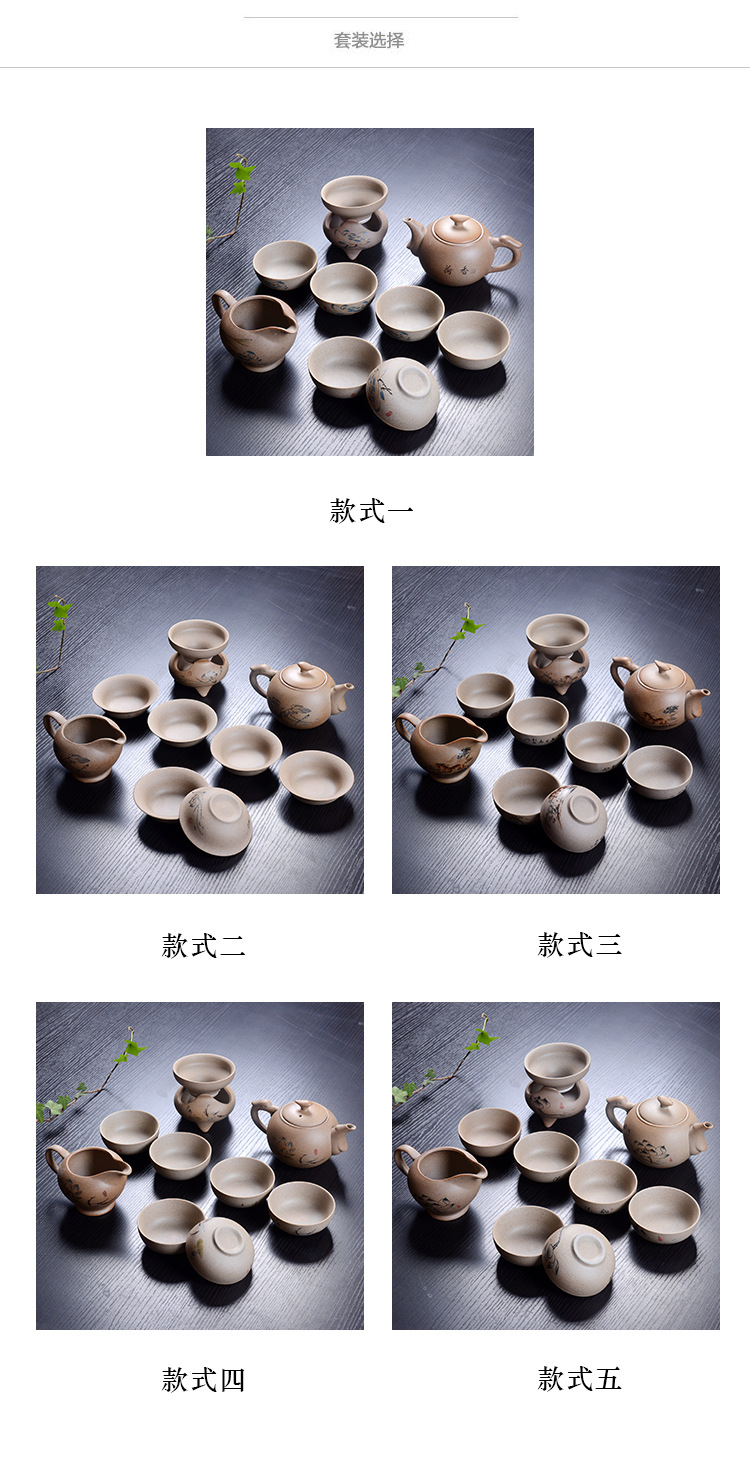 套装选择

款式一

款式二

款式三

款式四

款式五