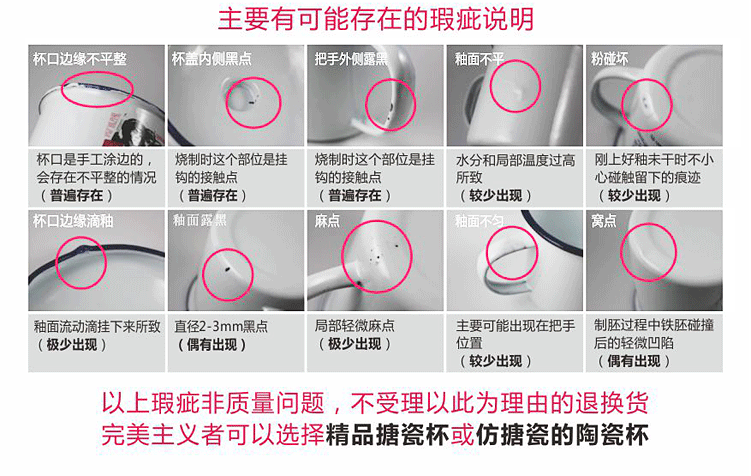 主要有可能存在的瑕疵说明

杯口边缘不平整
杯口是手工涂边的，会存在不平整的情况
（普遍存在）

杯盖内侧黑点
烧制时这个部位是挂钩的接触点
（普遍存在）

把手外侧露黑
烧制时这个部位是挂钩的接触点
（普遍存在）

釉面不平
水分和局部温度过高所致
（较少出现）

粉碰坏
刚上好釉未干时不小心碰触留下的痕迹
（较少出现）

杯口边缘滴釉
釉面流动滴挂下来所致
（极少出现）

釉面露黑
直径2-3mm黑点
（偶有出现）

麻点
局部轻微麻点
（极少出现）

釉面不匀
主要可能出现在把手位置
（较少出现）

窝点
制胚过程中铁胚碰撞后的轻微凹陷
（偶有出现）

以上瑕疵非质量问题，不受理以此为理由的退换货
完美主义者可以选择精品搪瓷杯或仿搪瓷的陶瓷杯