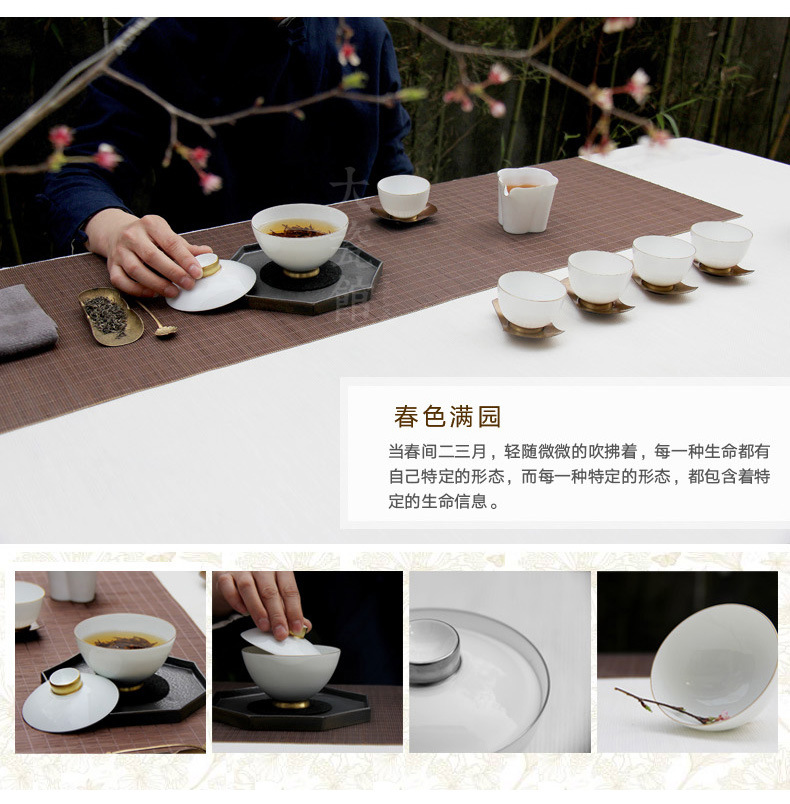 春色满园

当春间二三月，轻随微微的吹拂着，每一种生命都有自己特定的形态，而每一种特定的形态，都包含着特定的生命信息。