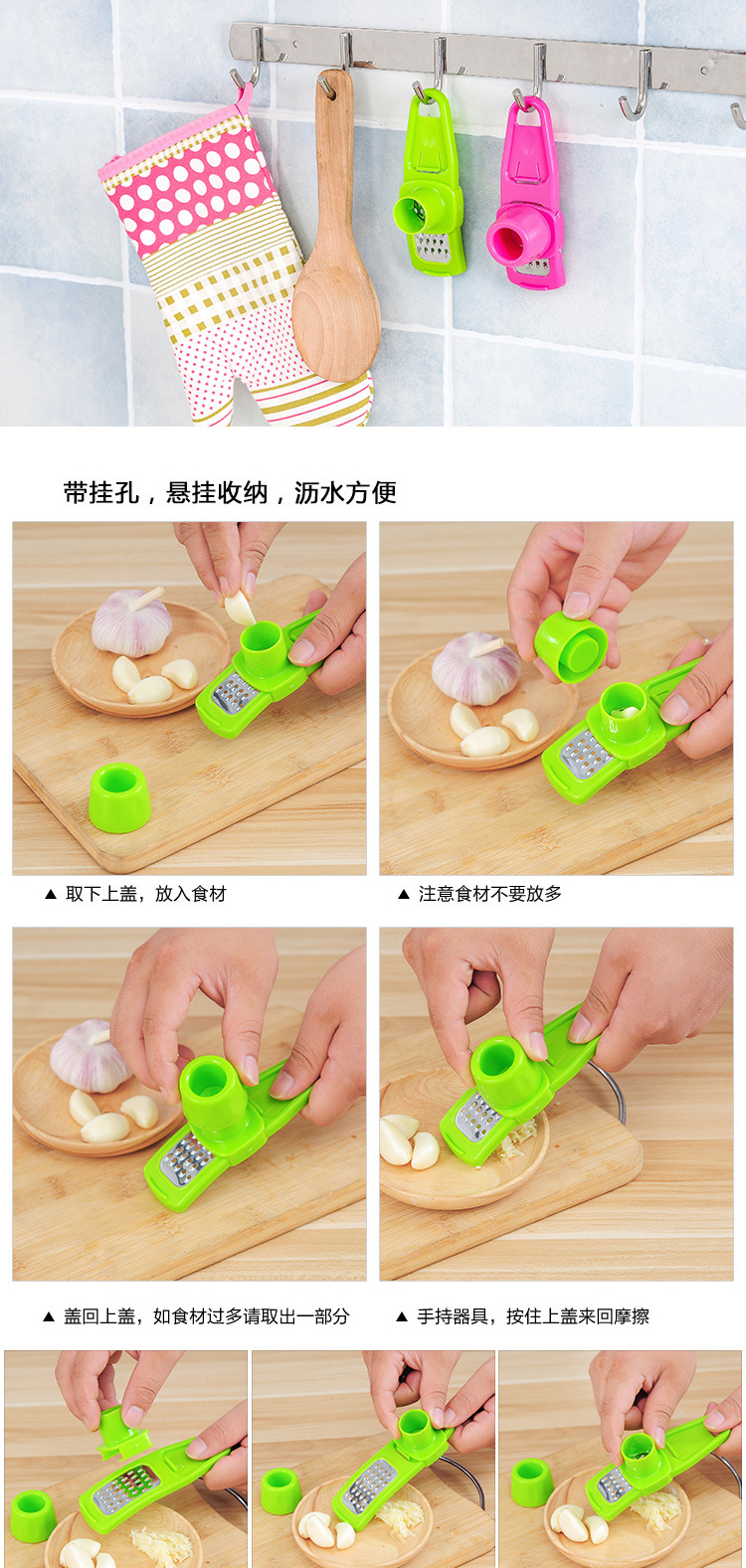 带挂孔，悬挂收纳，沥水方便

▲ 取下上盖，放入食材

▲ 注意食材不要放多

▲ 盖回上盖，如食材过多请取出一部分

▲ 手持器具，按住上盖来回摩擦