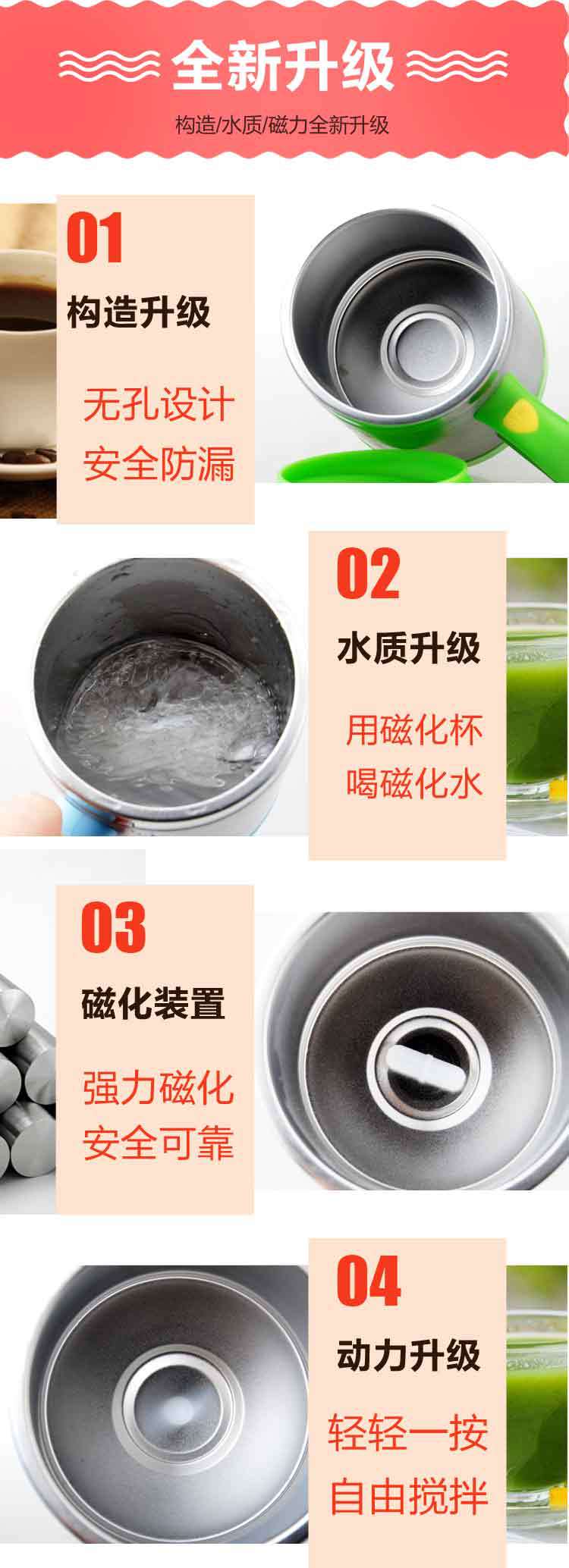 全新升级

构造/水质/磁力全新升级

01

构造升级

无孔设计
安全防漏

02

水质升级

用磁化杯
喝磁化水

03

磁化装置

强力磁化
安全可靠

04

动力升级

轻轻一按
自由搅拌