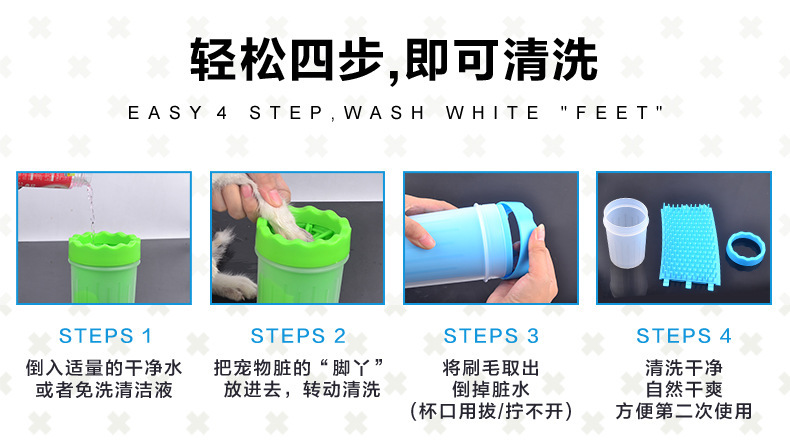 轻松四步,即可清洗

EASY 4 STEP,WASH WHITE "FEET"

STEPS 1
倒入适量的干净水
或者免洗清洁液

STEPS 2
把宠物脏的“脚丫”
放进去，转动清洗

STEPS 3
将刷毛取出
倒掉脏水
（杯口用拔/拧不开）

STEPS 4
清洗干净
自然干爽
方便第二次使用