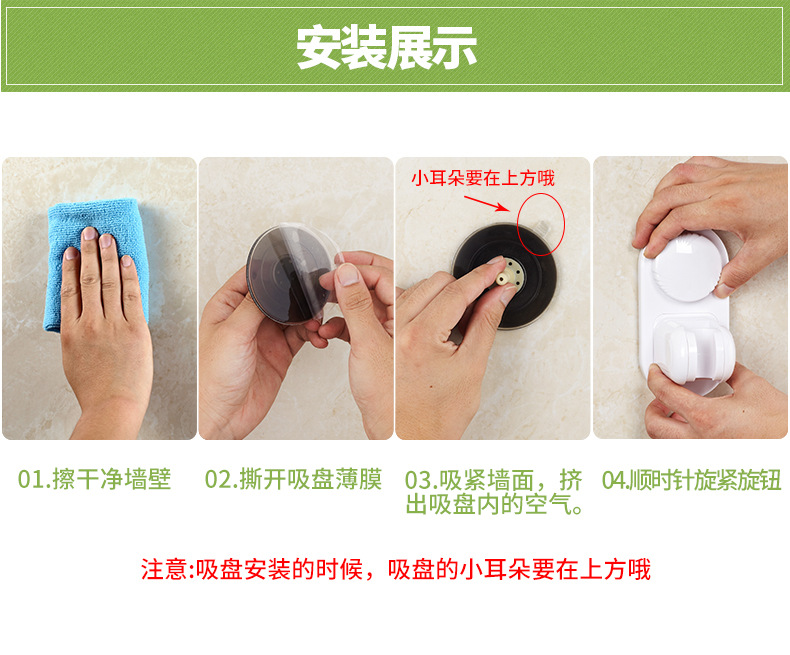 安装展示

小耳朵要在上方哦

01.擦干净墙壁

02.撕开吸盘薄膜

03.吸紧墙面，挤出吸盘内的空气。

04.顺时针旋紧旋钮

注意:吸盘安装的时候，吸盘的小耳朵要在上方哦