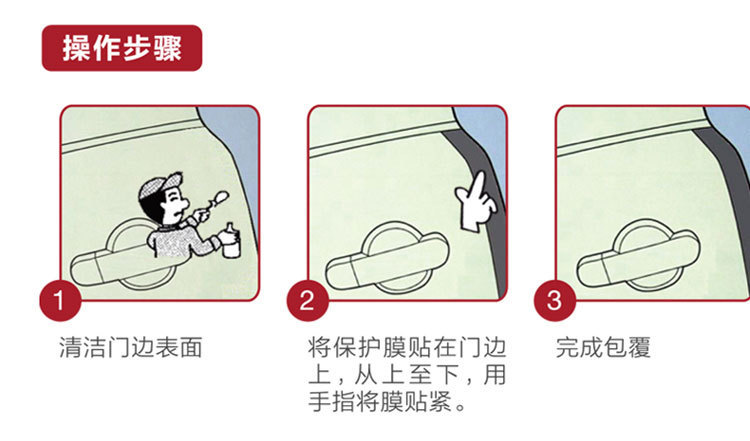 操作步骤

1
清洁门边表面

2
将保护膜贴在门边上，从上至下，用手指将膜贴紧。

3
完成包覆