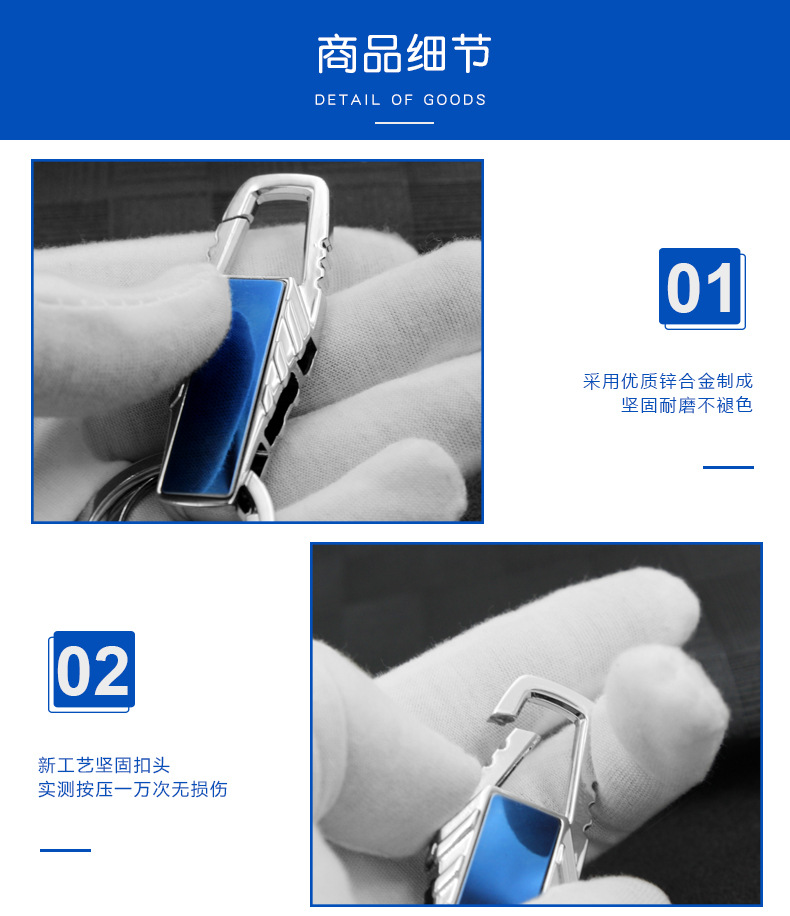 商品细节

DETAIL OF GOODS

01

采用优质锌合金制成
坚固耐磨不褪色

02

新工艺坚固扣头
实测按压一万次无损伤