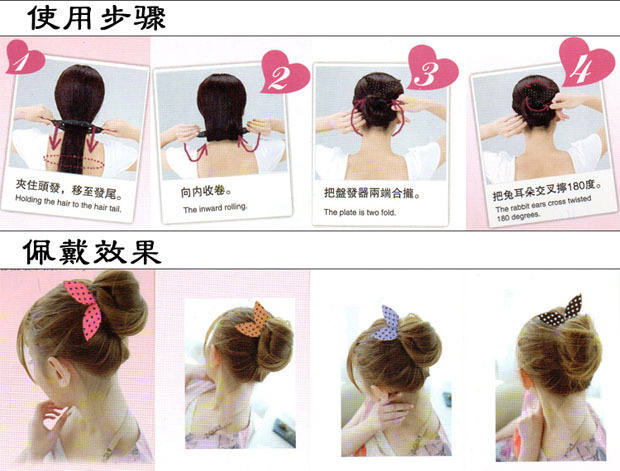 使用步骤

1

夾住頭發，移至發尾。
Holding the hair to the hair tail.

2

向内收卷。
The inward rolling.

3

把盤發器兩端合攏。
The plate is two fold.

4

把兔耳朵交叉擰180度。
The rabbit ears cross twisted 180 degrees.

佩戴效果