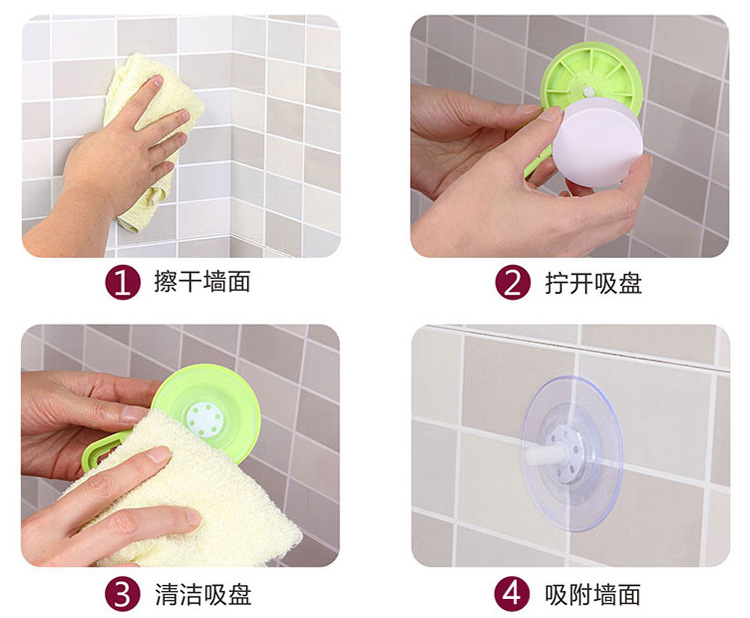 1 擦干墙面

2 拧开吸盘

3 清洁吸盘

4 吸附墙面