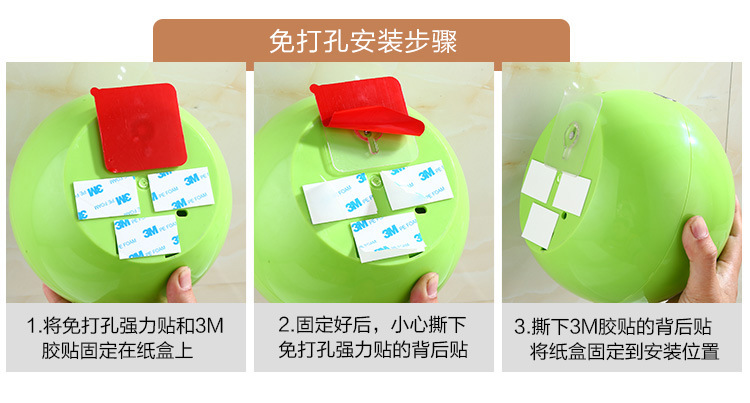 免打孔安装步骤

3M PE FOAM
3M PE FOAM
3M PE FOAM

1.将免打孔强力贴和3M胶贴固定在纸盒上

3M PE FOAM
3M PE FOAM
3M PE FOAM

2.固定好后，小心撕下免打孔强力贴的背后贴

3.撕下3M胶贴的背后贴将纸盒固定到安装位置