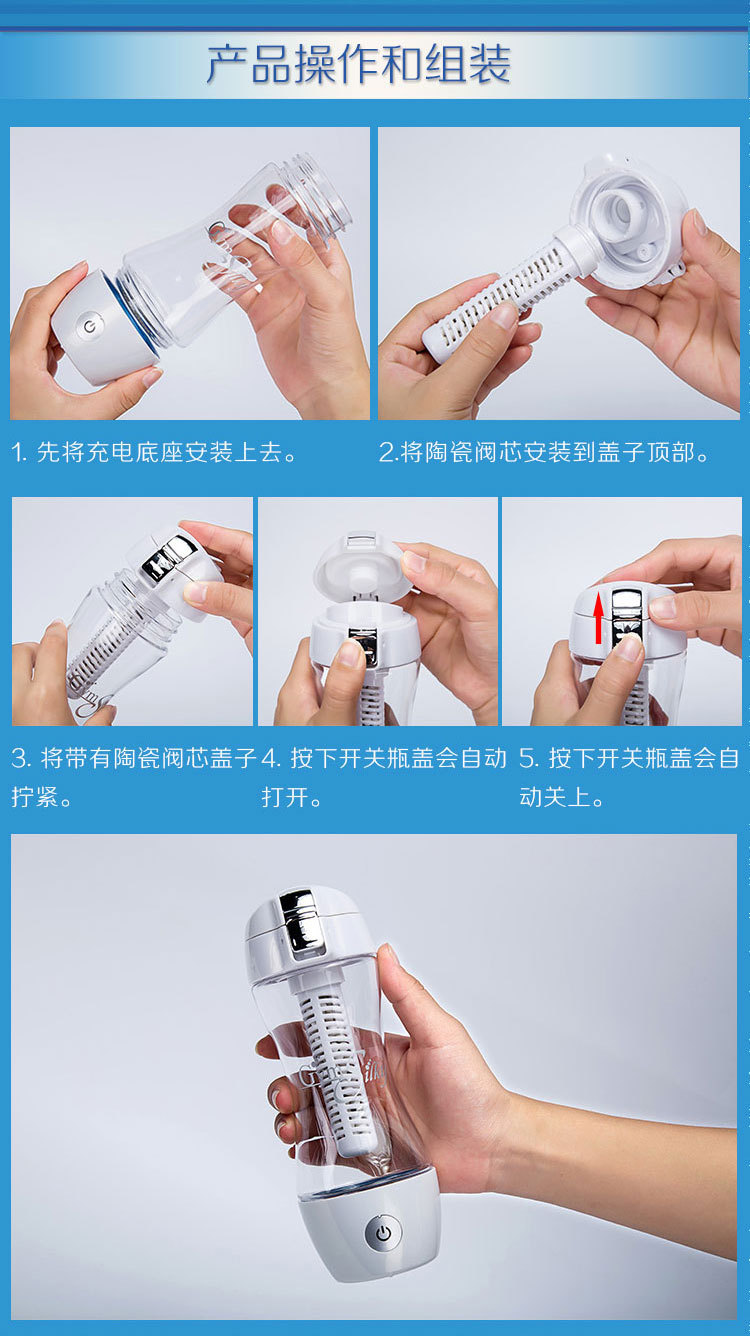 产品操作和组装

1. 先将充电底座安装上去。

2.将陶瓷阀芯安装到盖子顶部。

3. 将带有陶瓷阀芯盖子拧紧。

4. 按下开关瓶盖会自动打开。

5. 按下开关瓶盖会自动关上。