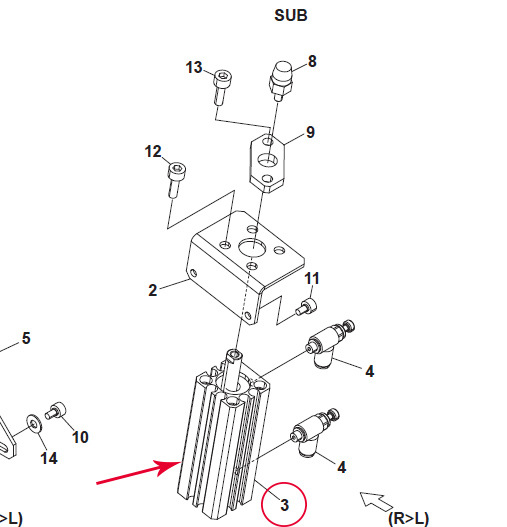 SUB

13
8
9
12
2
11
5
4
10
14
4
3
>L)
(R>L)