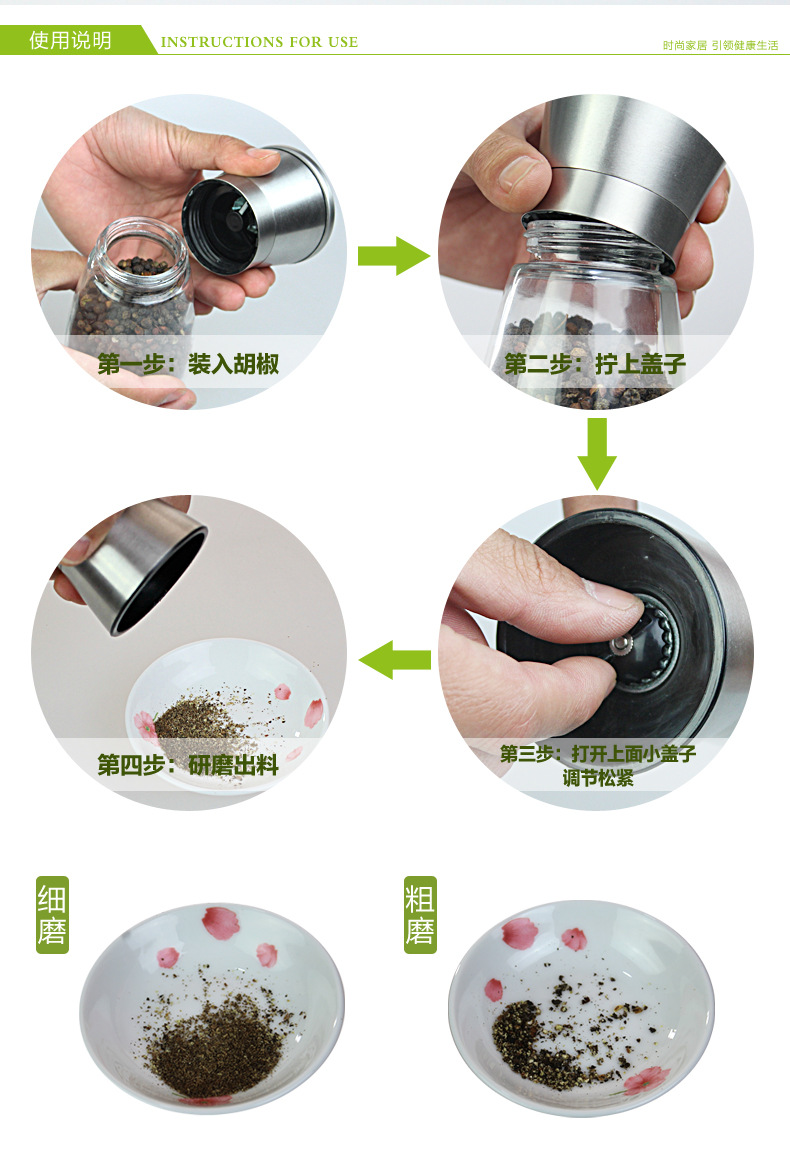 使用说明 INSTRUCTIONS FOR USE

时尚家居 引领健康生活

第一步：装入胡椒

第二步：拧上盖子

第三步：打开上面小盖子 调节松紧

第四步：研磨出料

细磨

粗磨