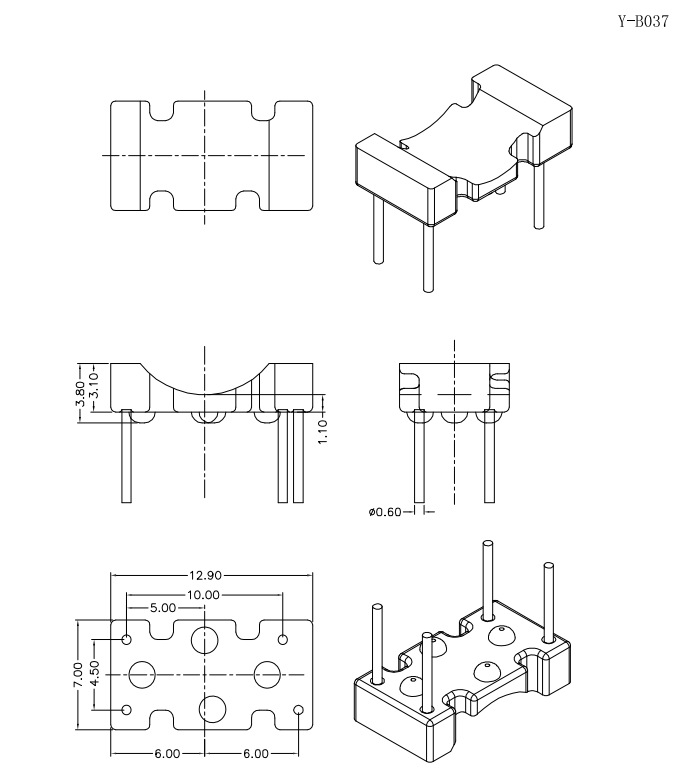 Y-B037

3.80
3.10
1.10

ø0.60

12.90
10.00
5.00
7.00
4.50
6.00
6.00