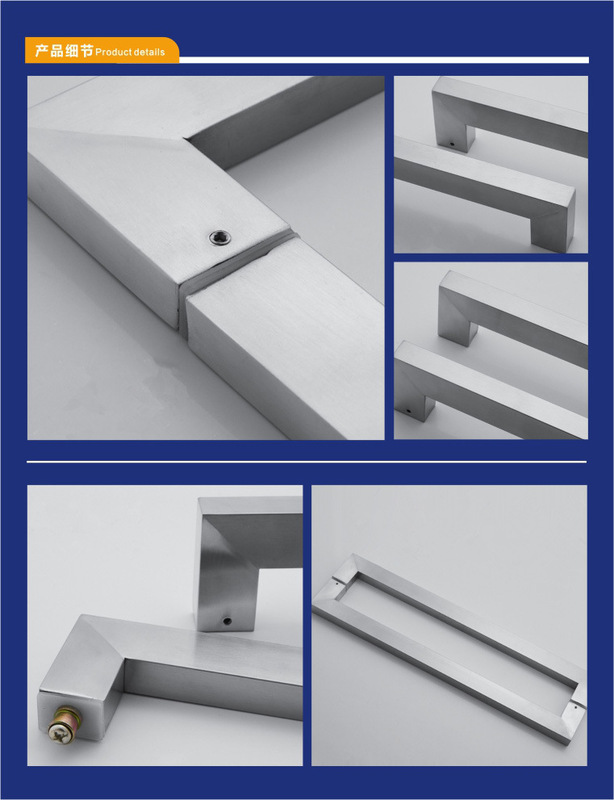 产品细节 Product details