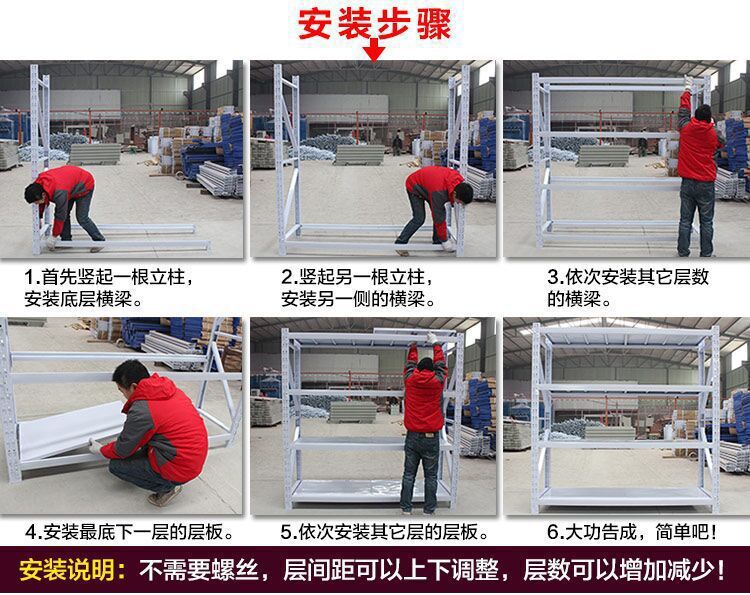 安装步骤

1.首先竖起一根立柱，安装底层横梁。

2.竖起另一根立柱，安装另一侧的横梁。

3.依次安装其它层数的横梁。

4.安装最底下一层的层板。

5.依次安装其它层的层板。

6.大功告成，简单吧！

安装说明：不需要螺丝，层间距可以上下调整，层数可以增加减少！