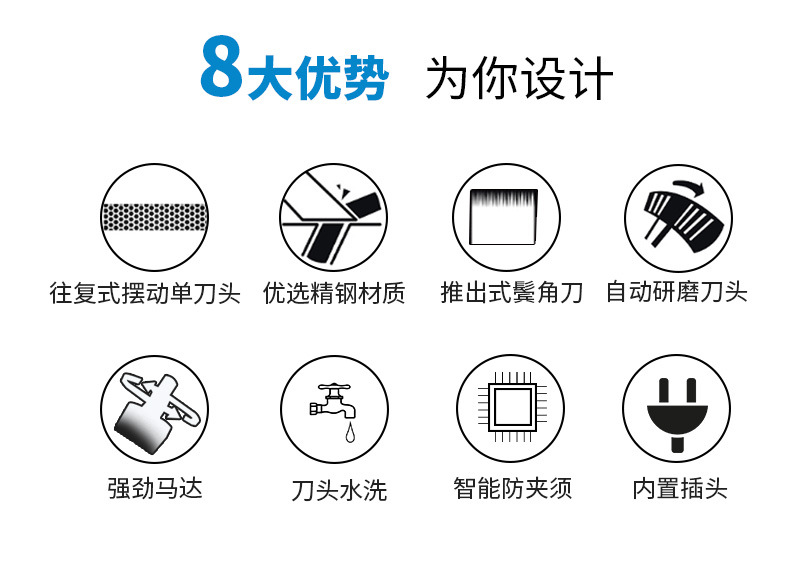 8大优势 为你设计

往复式摆动单刀头

优选精钢材质

推出式鬓角刀

自动研磨刀头

强劲马达

刀头水洗

智能防夹须

内置插头