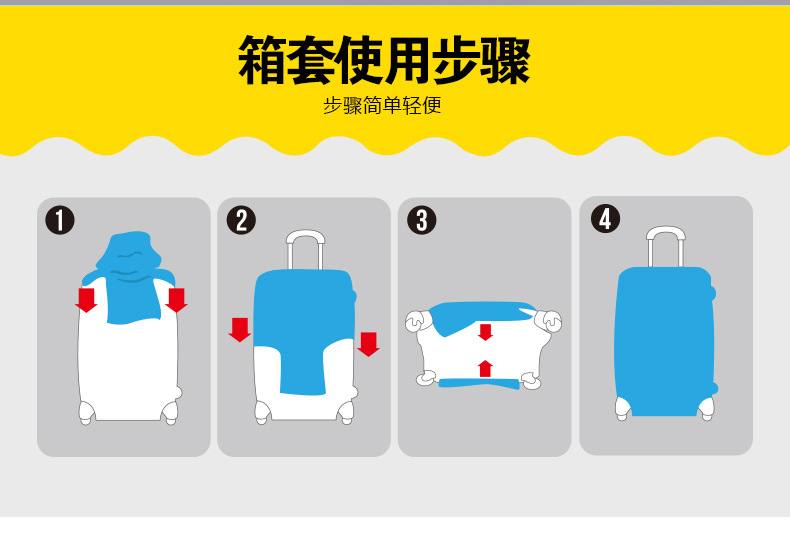 箱套使用步骤

步骤简单轻便

1

2

3

4