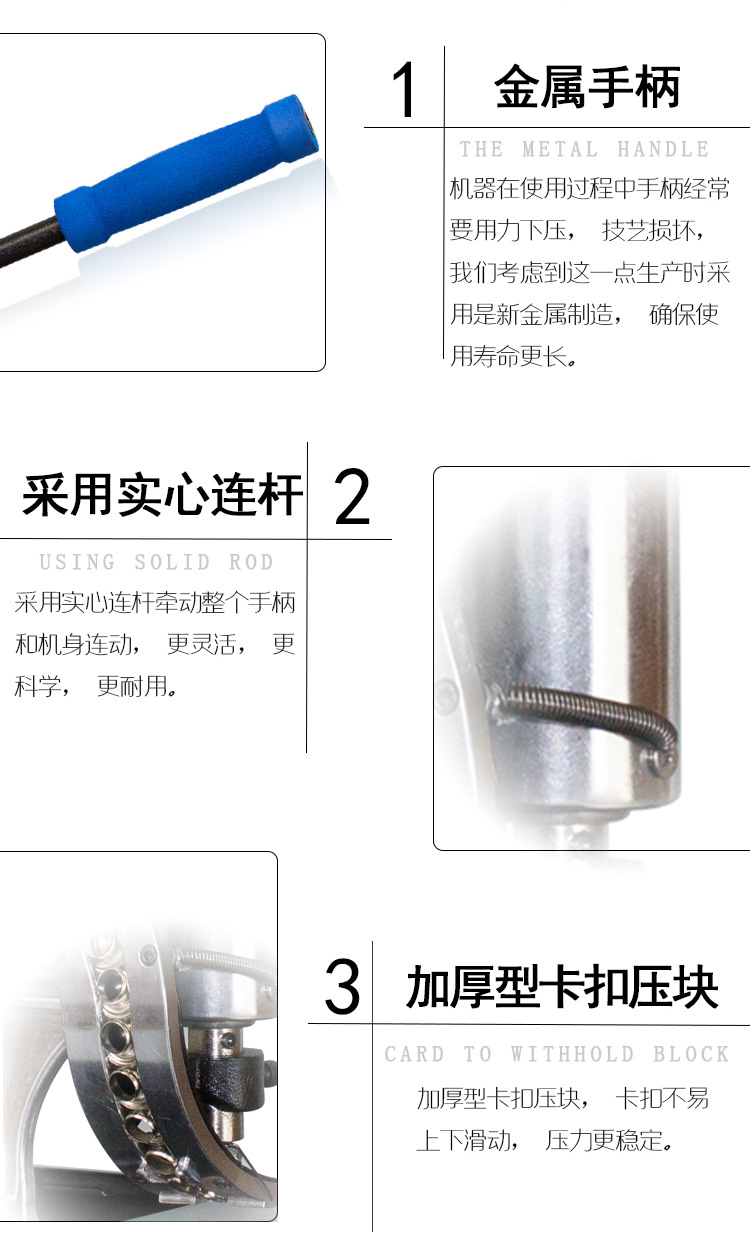 1 金属手柄

THE METAL HANDLE

机器在使用过程中手柄经常要用力下压， 技艺损坏，我们考虑到这一点生产时采用是新金属制造， 确保使用寿命更长。

采用实心连杆 2

USING SOLID ROD

采用实心连杆牵动整个手柄和机身连动， 更灵活， 更科学， 更耐用。

3 加厚型卡扣压块

CARD TO WITHHOLD BLOCK

加厚型卡扣压块， 卡扣不易上下滑动， 压力更稳定。