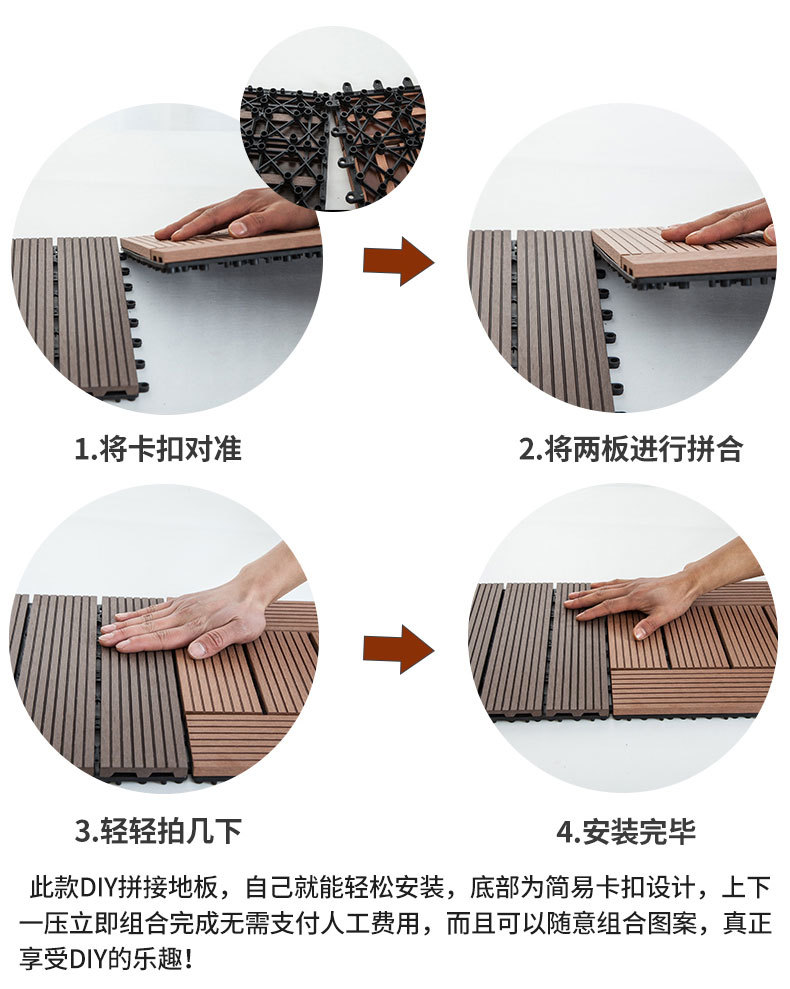 1.将卡扣对准

2.将两板进行拼合

3.轻轻拍几下

4.安装完毕

此款DIY拼接地板，自己就能轻松安装，底部为简易卡扣设计，上下一压立即组合完成无需支付人工费用，而且可以随意组合图案，真正享受DIY的乐趣！